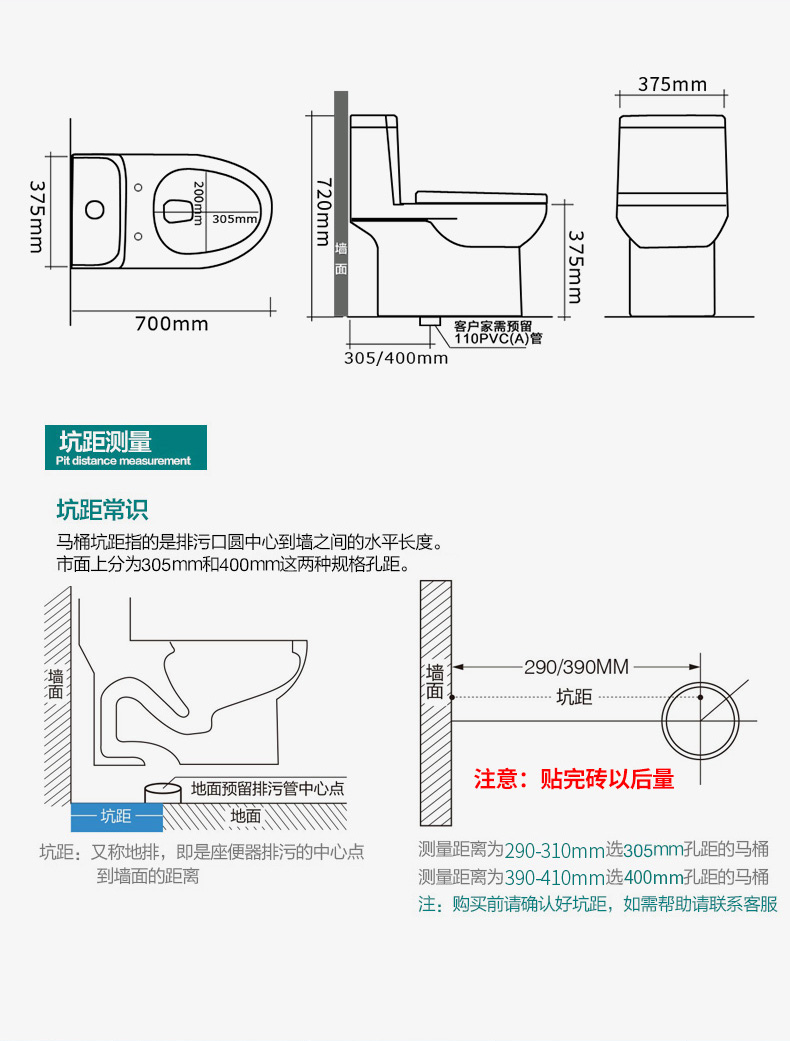 375mm
200mm
305mm
700mm

720mm
墙面
375mm
客户家需预留
110PVC(A)管
305/400mm

375mm

坑距测量
Pit distance measurement

坑距常识
马桶坑距指的是排污口圆中心到墙之间的水平长度。
市面上分为305mm和400mm这两种规格孔距。

墙面
地面预留排污管中心点
坑距
地面
坑距：又称地排，即是座便器排污的中心点到墙面的距离

墙面
290/390MM
坑距
注意：贴完砖以后量

测量距离为290-310mm选305mm孔距的马桶
测量距离为390-410mm选400mm孔距的马桶
注：购买前请确认好坑距，如需帮助请联系客服