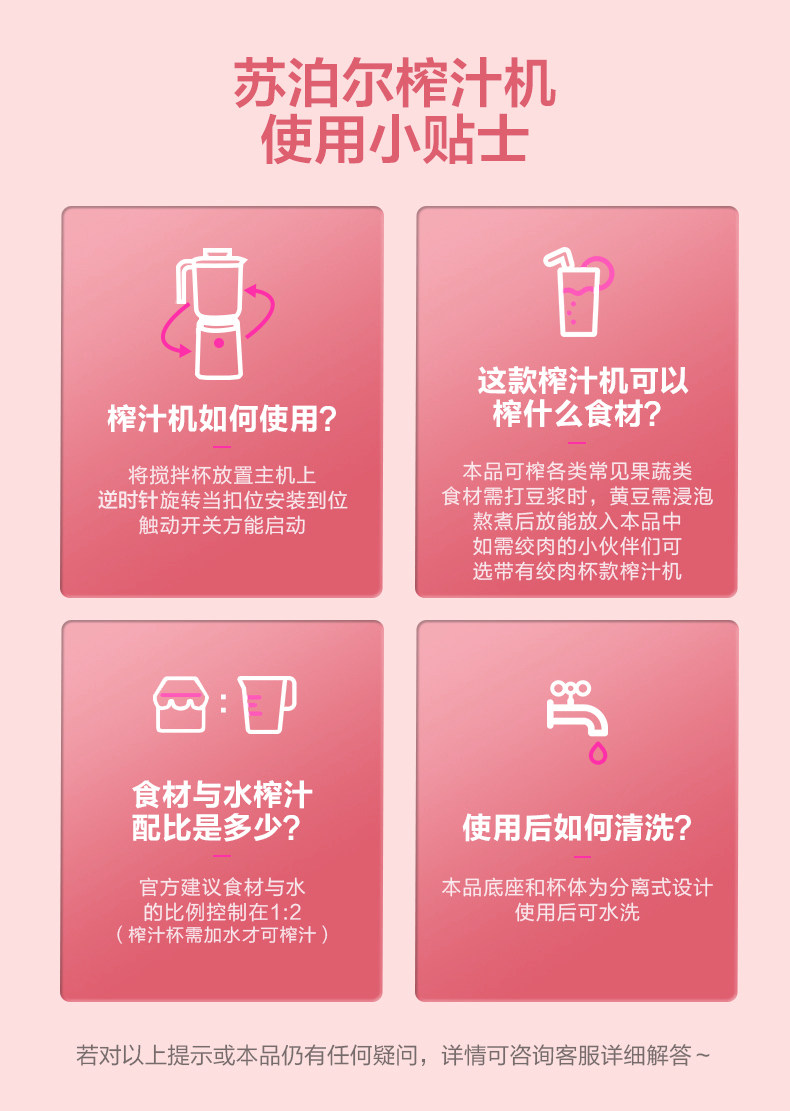 苏泊尔榨汁机
使用小贴士

榨汁机如何使用?

将搅拌杯放置主机上
逆时针旋转当扣位安装到位
触动开关方能启动

这款榨汁机可以
榨什么食材?

本品可榨各类常见果蔬类
食材需打豆浆时，黄豆需浸泡
熬煮后放能放入本品中
如需绞肉的小伙伴们可
选带有绞肉杯款榨汁机

食材与水榨汁
配比是多少?

官方建议食材与水
的比例控制在1:2
（榨汁杯需加水才可榨汁）

使用后如何清洗?

本品底座和杯体为分离式设计
使用后可水洗

若对以上提示或本品仍有任何疑问，详情可咨询客服详细解答~