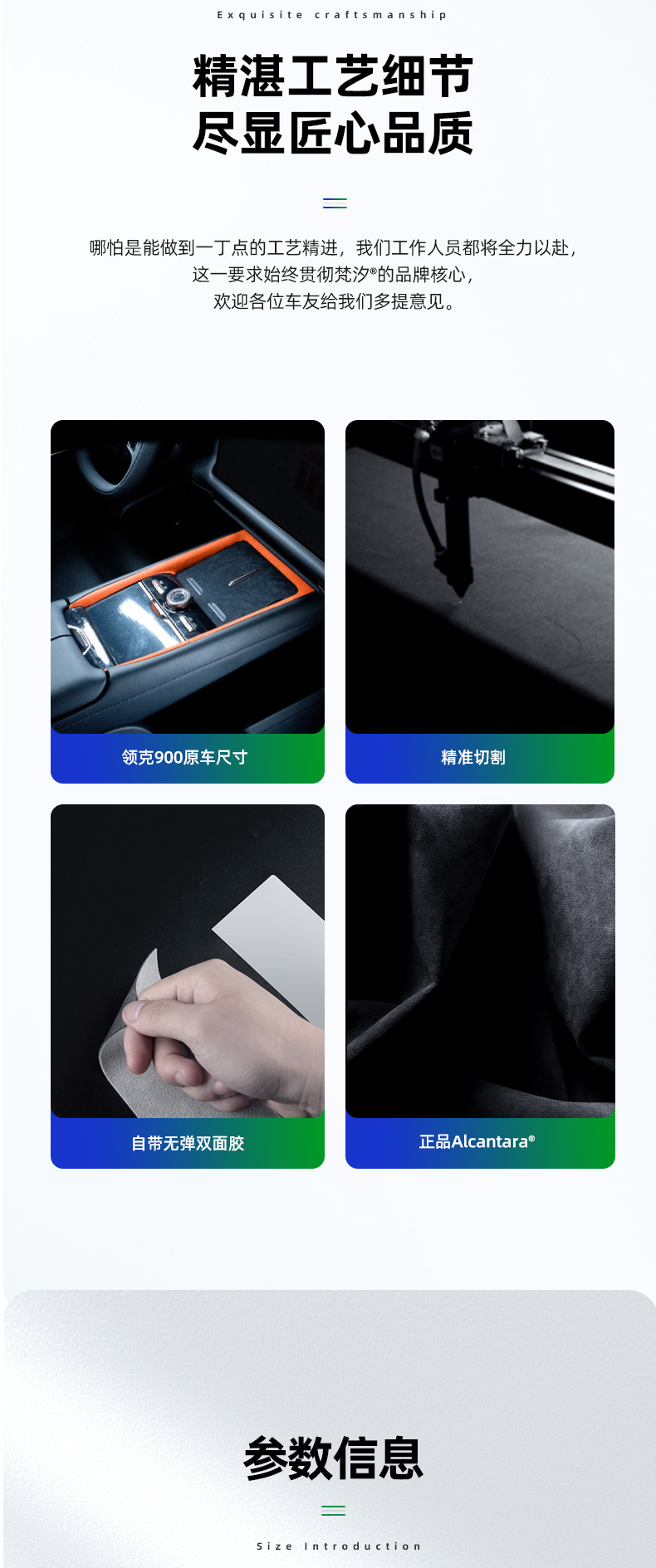 Exquisite craftsmanship

精湛工艺细节
尽显匠心品质

哪怕是能做到一丁点的工艺精进，我们工作人员都将全力以赴，
这一要求始终贯彻梵汐®的品牌核心，
欢迎各位车友给我们多提意见。

领克900原车尺寸

精准切割

自带无弹双面胶

正品Alcantara®

参数信息

Size Introduction