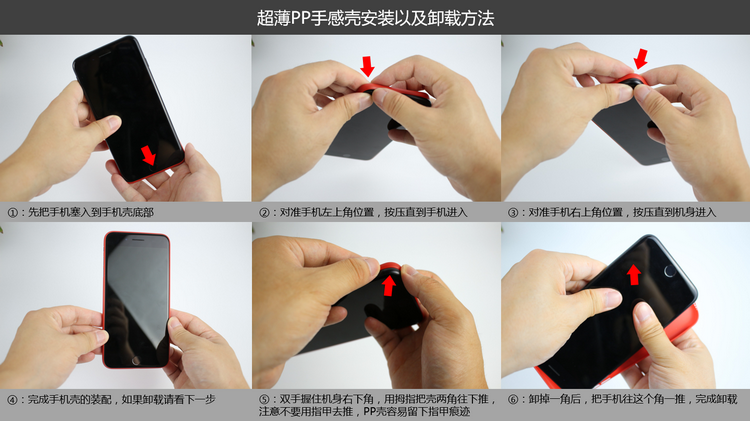 超薄PP手感壳安装以及卸载方法

①：先把手机塞入到手机壳底部

②：对准手机左上角位置，按压直到手机进入

③：对准手机右上角位置，按压直到机身进入

④：完成手机壳的装配，如果卸载请看下一步

⑤：双手握住机身右下角，用拇指把壳两角往下推，注意不要用指甲去推，PP壳容易留下指甲痕迹

⑥：卸掉一角后，把手机往这个角一推，完成卸载