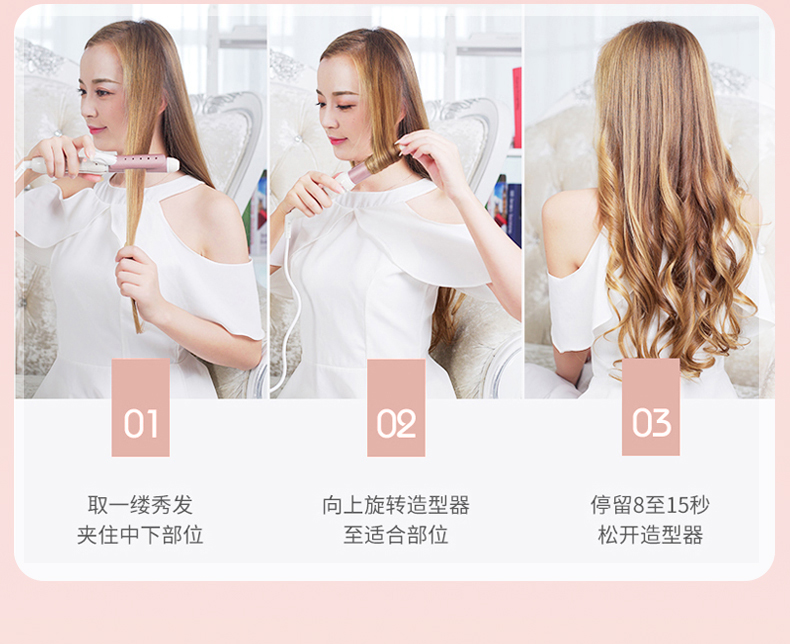 01

取一缕秀发
夹住中下部位

02

向上旋转造型器
至适合部位

03

停留8至15秒
松开造型器