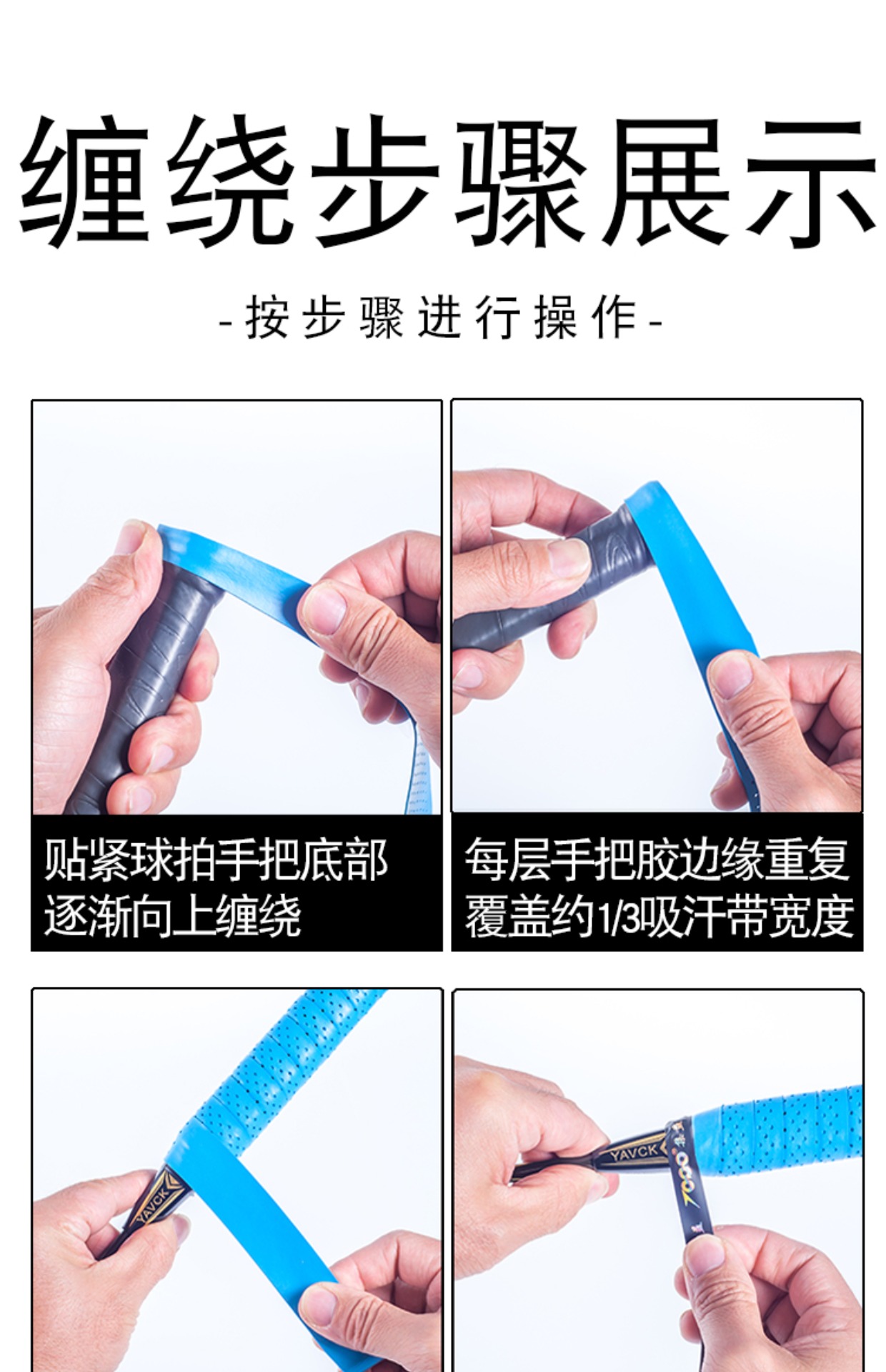 缠绕步骤展示

-按步骤进行操作-

贴紧球拍手把底部
逐渐向上缠绕

每层手把胶边缘重复
覆盖约1/3吸汗带宽度

YAVCK

YAVCK