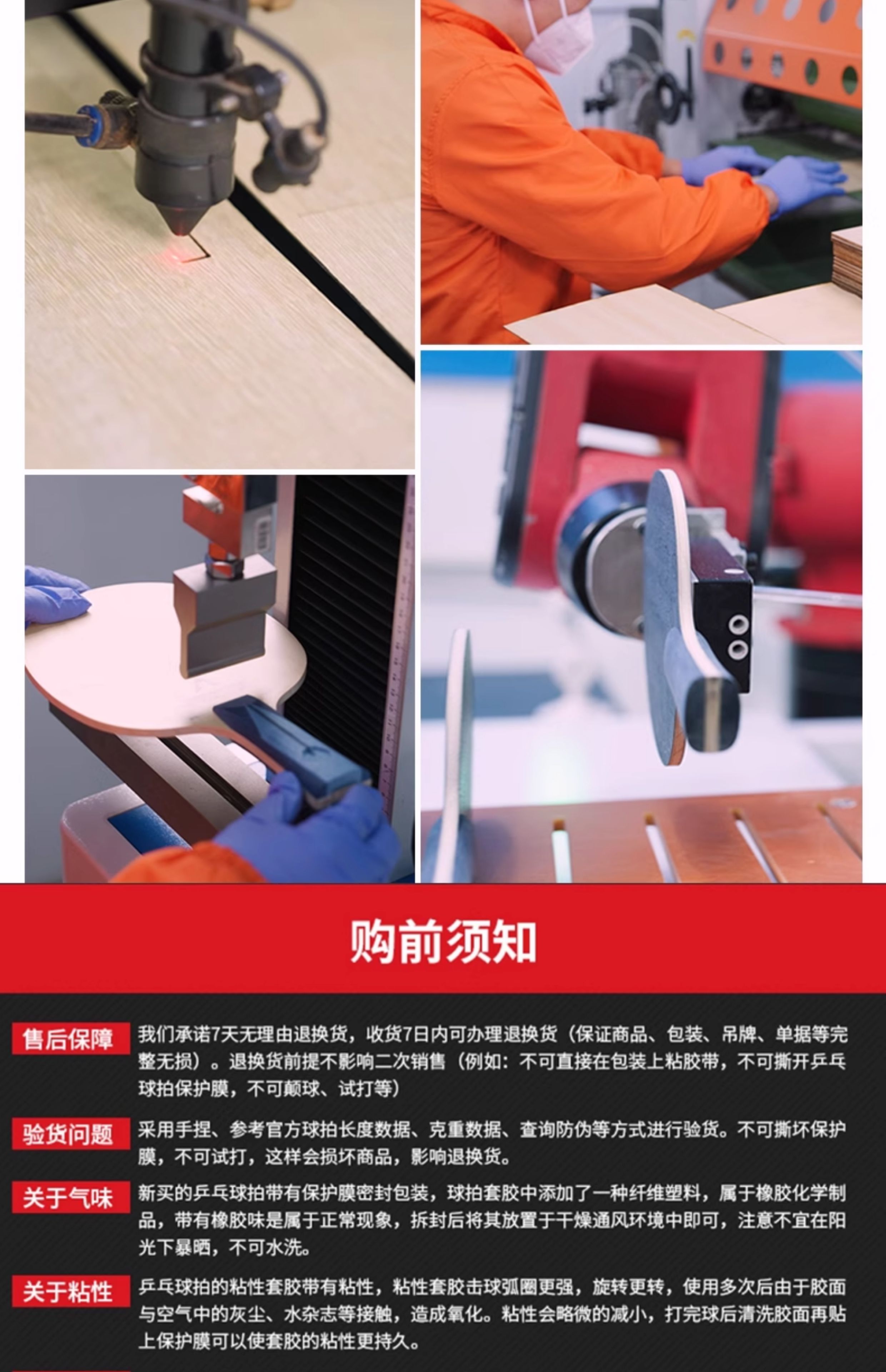 购前须知

售后保障 我们承诺7天无理由退换货，收货7日内可办理退换货（保证商品、包装、吊牌、单据等完整无损）。退换货前提不影响二次销售（例如：不可直接在包装上粘胶带，不可撕开乒乓球拍保护膜，不可颠球、试打等）

验货问题 采用手捏、参考官方球拍长度数据、克重数据、查询防伪等方式进行验货。不可撕坏保护膜，不可试打，这样会损坏商品，影响退换货。

关于气味 新买的乒乓球拍带有保护膜密封包装，球拍套胶中添加了一种纤维塑料，属于橡胶化学制品，带有橡胶味是属于正常现象，拆封后将其放置于干燥通风环境中即可，注意不宜在阳光下暴晒，不可水洗。

关于粘性 乒乓球拍的粘性套胶带有粘性，粘性套胶击球弧圈更强，旋转更转，使用多次后由于胶面与空气中的灰尘、水杂志等接触，造成氧化。粘性会略微的减小，打完球后清洗胶面再贴上保护膜可以使套胶的粘性更持久。