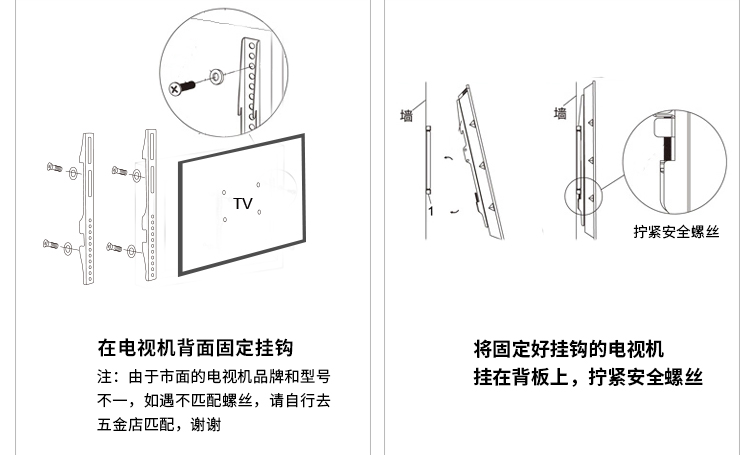 TV

在电视机背面固定挂钩

注：由于市面的电视机品牌和型号不一，如遇不匹配螺丝，请自行去五金店匹配，谢谢

墙

1

墙

拧紧安全螺丝

将固定好挂钩的电视机挂在背板上，拧紧安全螺丝