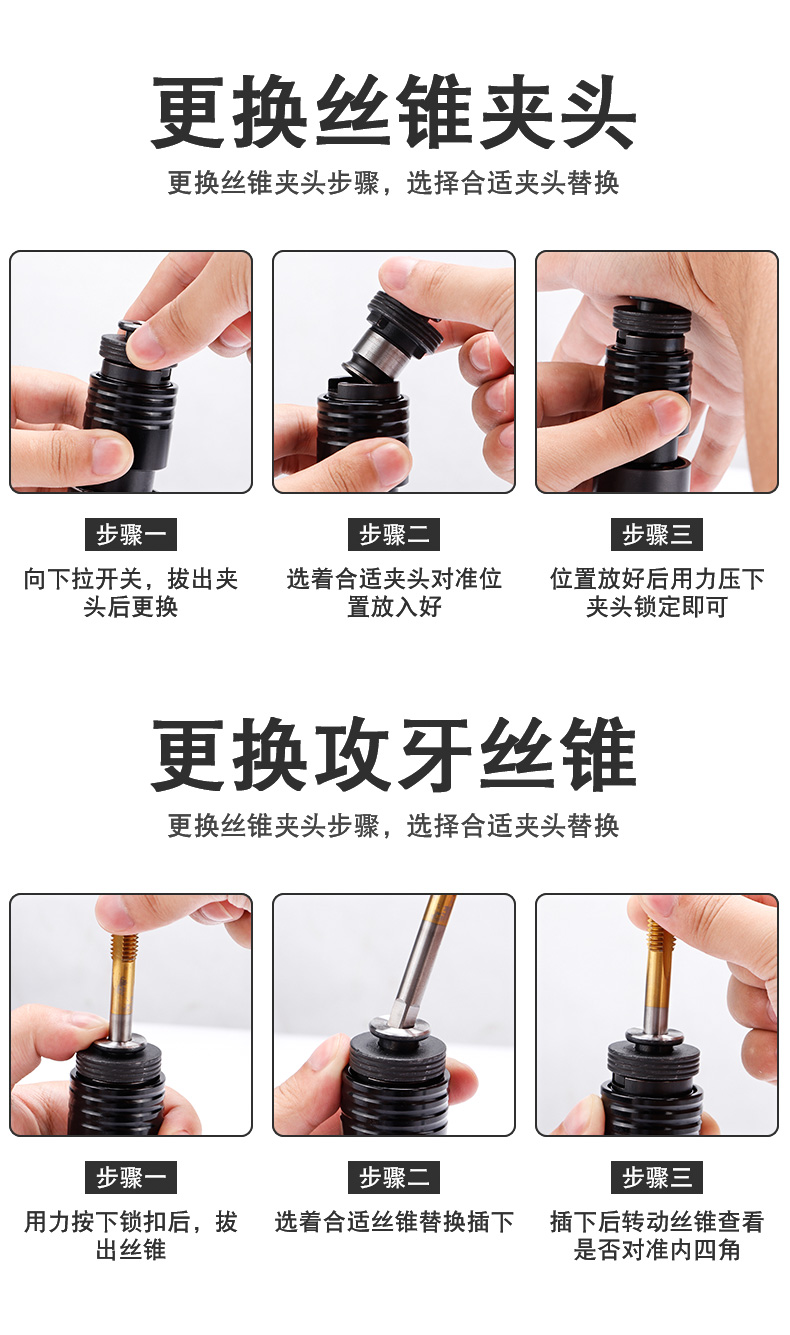 更换丝锥夹头

更换丝锥夹头步骤，选择合适夹头替换

步骤一

向下拉开关，拔出夹头后更换

步骤二

选着合适夹头对准位置放入好

步骤三

位置放好后用力压下夹头锁定即可

更换攻牙丝锥

更换丝锥夹头步骤，选择合适夹头替换

步骤一

用力按下锁扣后，拔出丝锥

步骤二

选着合适丝锥替换插下

步骤三

插下后转动丝锥查看是否对准内四角