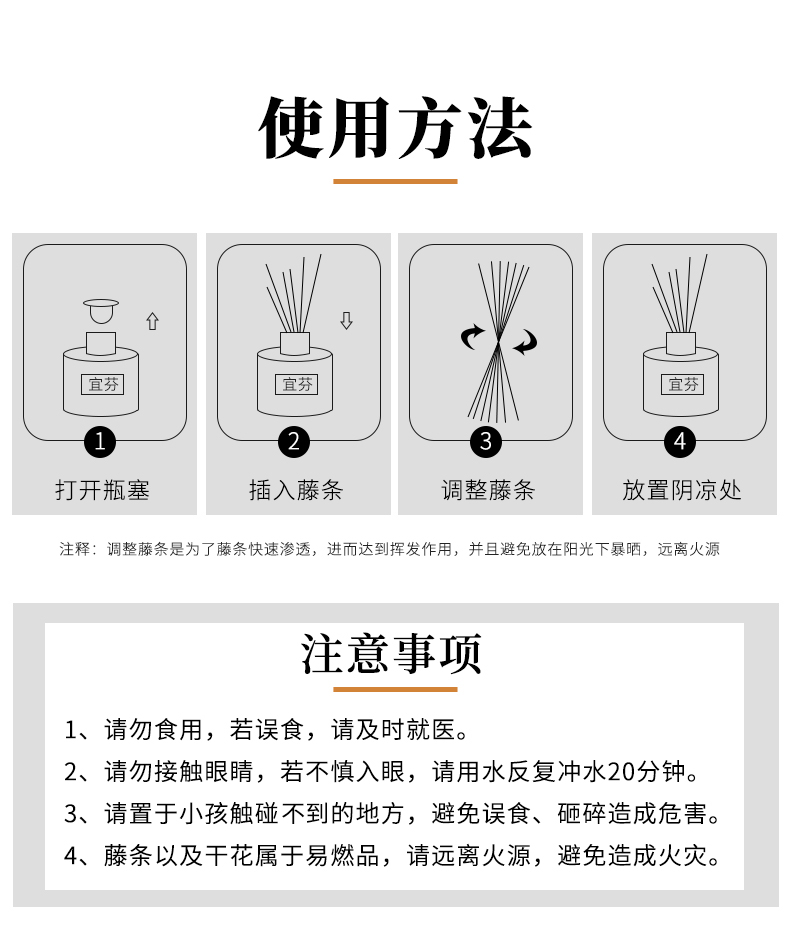 使用方法

宜芬
1
打开瓶塞

宜芬
2
插入藤条

3
调整藤条

宜芬
4
放置阴凉处

注释：调整藤条是为了藤条快速渗透，进而达到挥发作用，并且避免放在阳光下暴晒，远离火源

注意事项

1、请勿食用，若误食，请及时就医。

2、请勿接触眼睛，若不慎入眼，请用水反复冲水20分钟。

3、请置于小孩触碰不到的地方，避免误食、砸碎造成危害。

4、藤条以及干花属于易燃品，请远离火源，避免造成火灾。