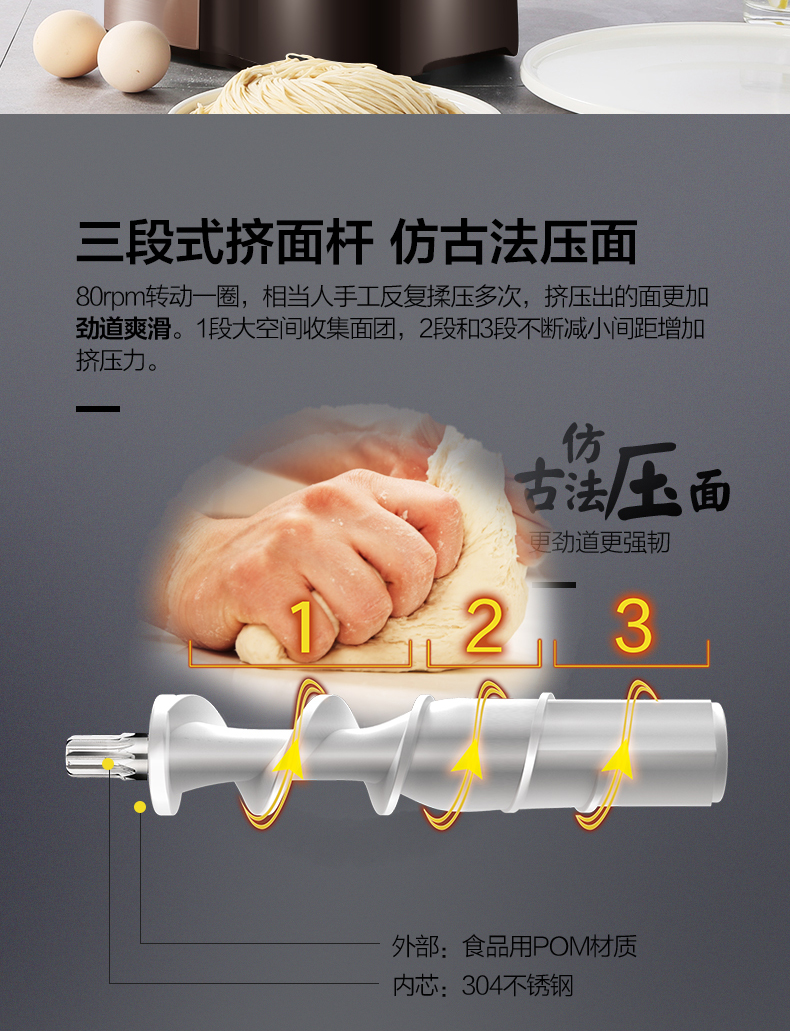 三段式挤面杆 仿古法压面

80rpm转动一圈，相当人手工反复揉压多次，挤压出的面更加劲道爽滑。1段大空间收集面团，2段和3段不断减小间距增加挤压力。

仿古法压面

更劲道更强韧

1

2

3

外部：食品用POM材质

内芯：304不锈钢