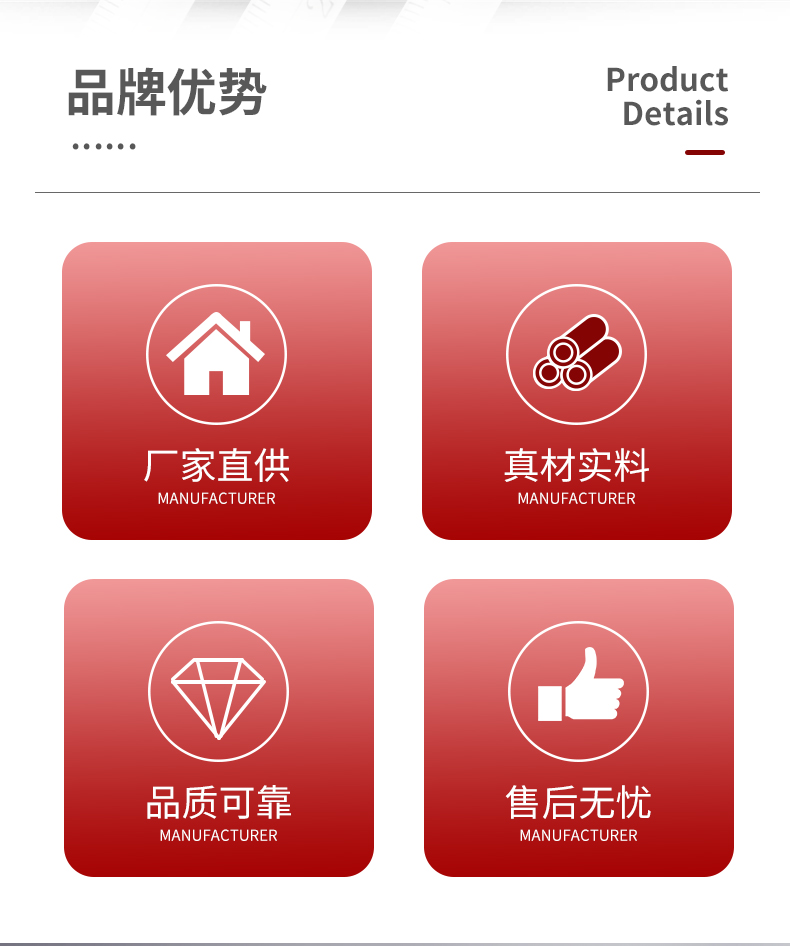 品牌优势

Product
Details

厂家直供
MANUFACTURER

真材实料
MANUFACTURER

品质可靠
MANUFACTURER

售后无忧
MANUFACTURER