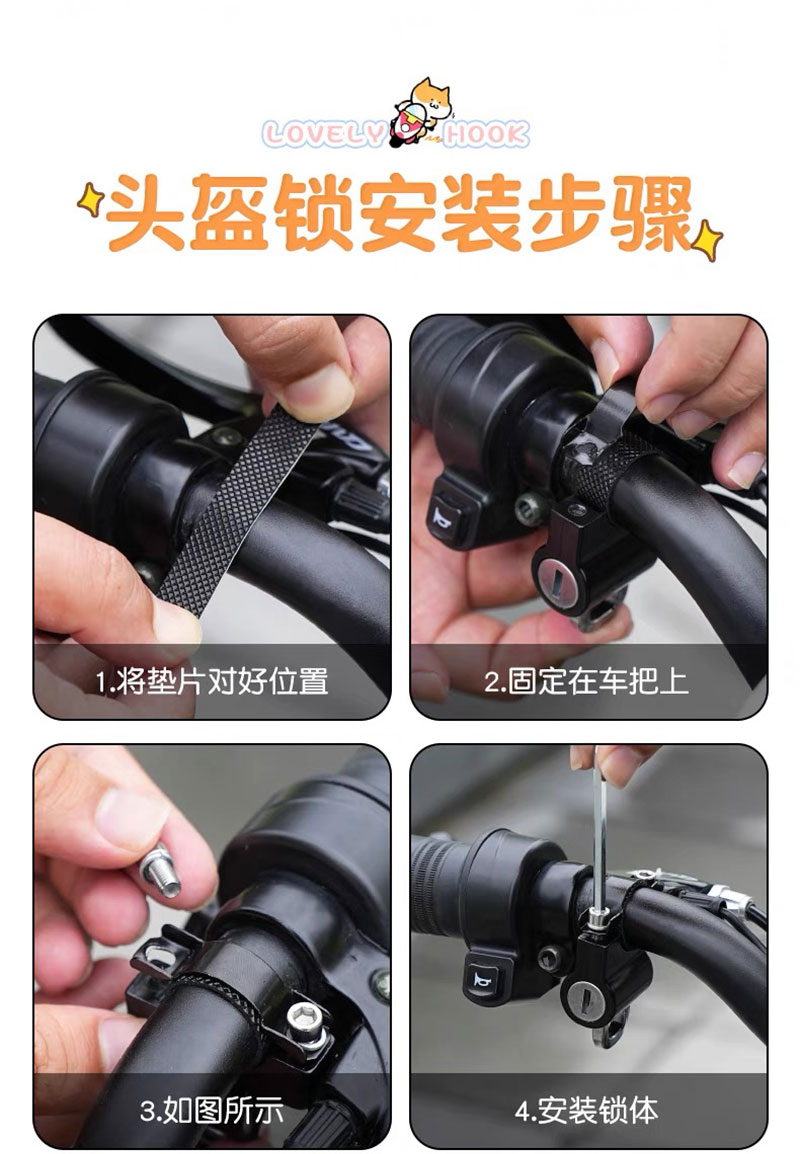 LOVELY HOOK

头盔锁安装步骤

1.将垫片对好位置

2.固定在车把上

3.如图所示

4.安装锁体