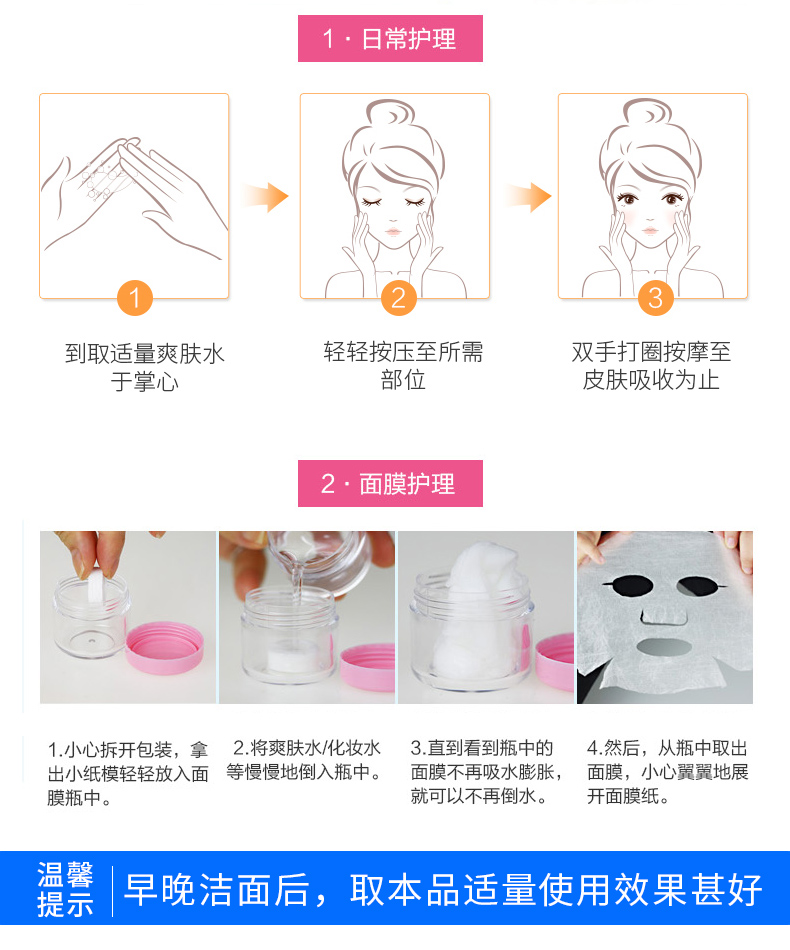 1 · 日常护理

1

到取适量爽肤水于掌心

2

轻轻按压至所需部位

3

双手打圈按摩至皮肤吸收为止

2 · 面膜护理

1.小心拆开包装，拿出小纸模轻轻放入面膜瓶中。

2.将爽肤水/化妆水等慢慢地倒入瓶中。

3.直到看到瓶中的面膜不再吸水膨胀，就可以不再倒水。

4.然后，从瓶中取出面膜，小心翼翼地展开面膜纸。

温馨提示

早晚洁面后，取本品适量使用效果甚好