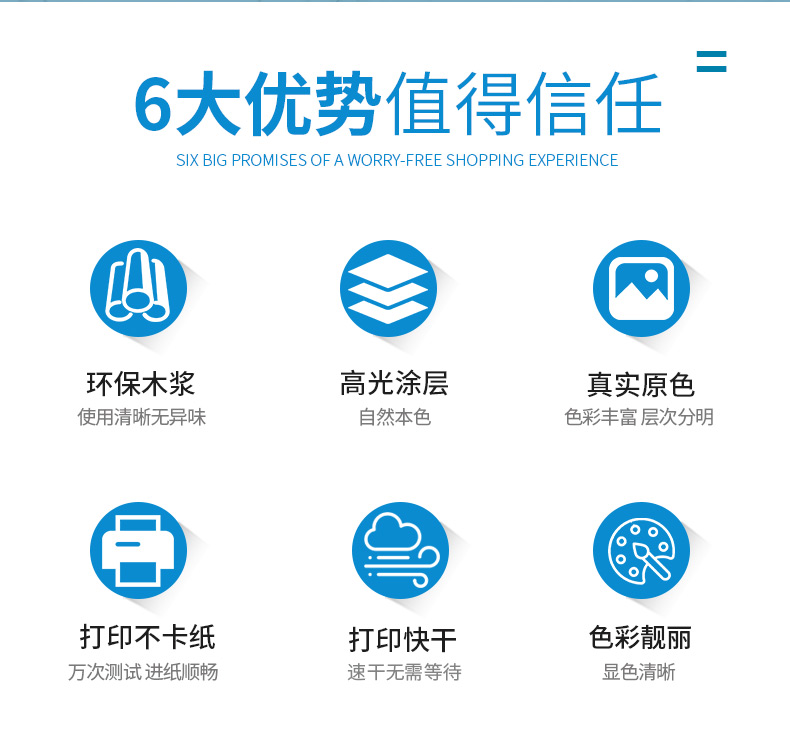 6大优势值得信任

SIX BIG PROMISES OF A WORRY-FREE SHOPPING EXPERIENCE

环保木浆

使用清晰无异味

高光涂层

自然本色

真实原色

色彩丰富 层次分明

打印不卡纸

万次测试 进纸顺畅

打印快干

速干无需等待

色彩靓丽

显色清晰