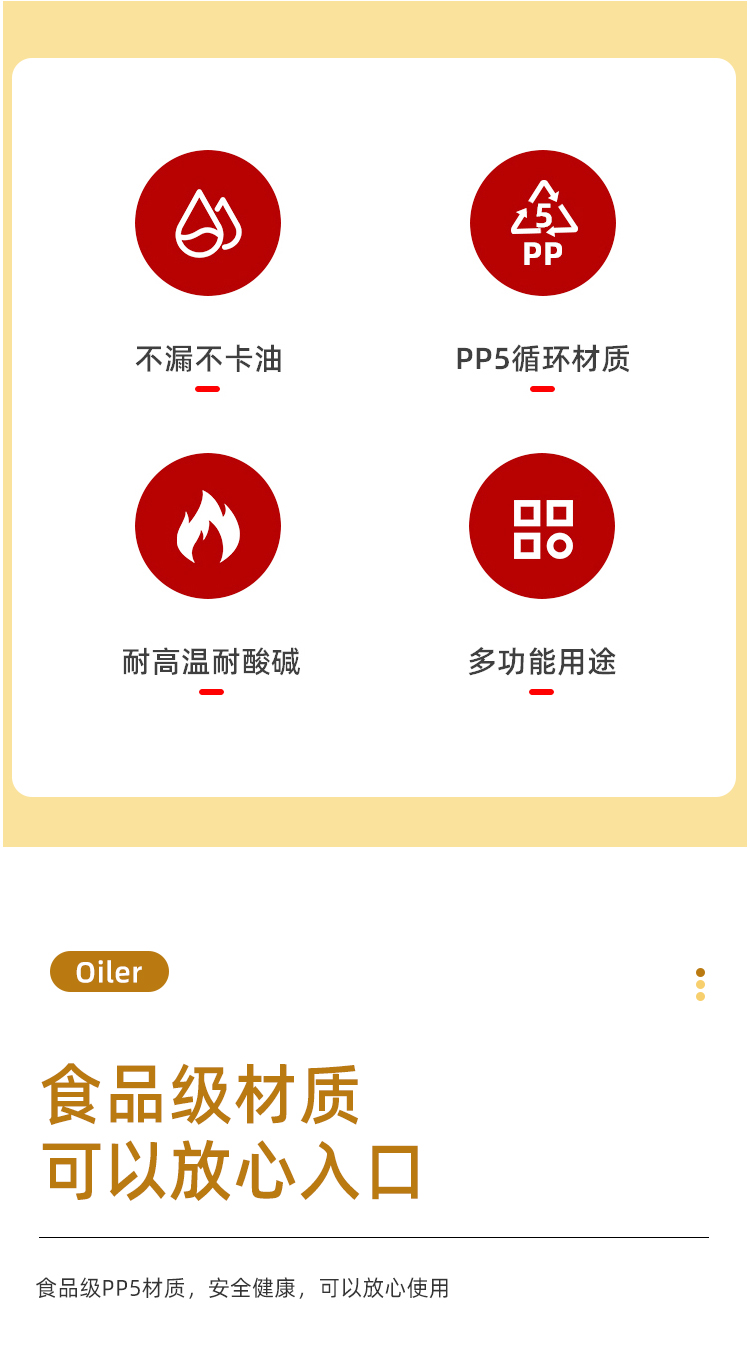 5
PP

不漏不卡油

PP5循环材质

耐高温耐酸碱

多功能用途

Oiler

食品级材质
可以放心入口

食品级PP5材质，安全健康，可以放心使用