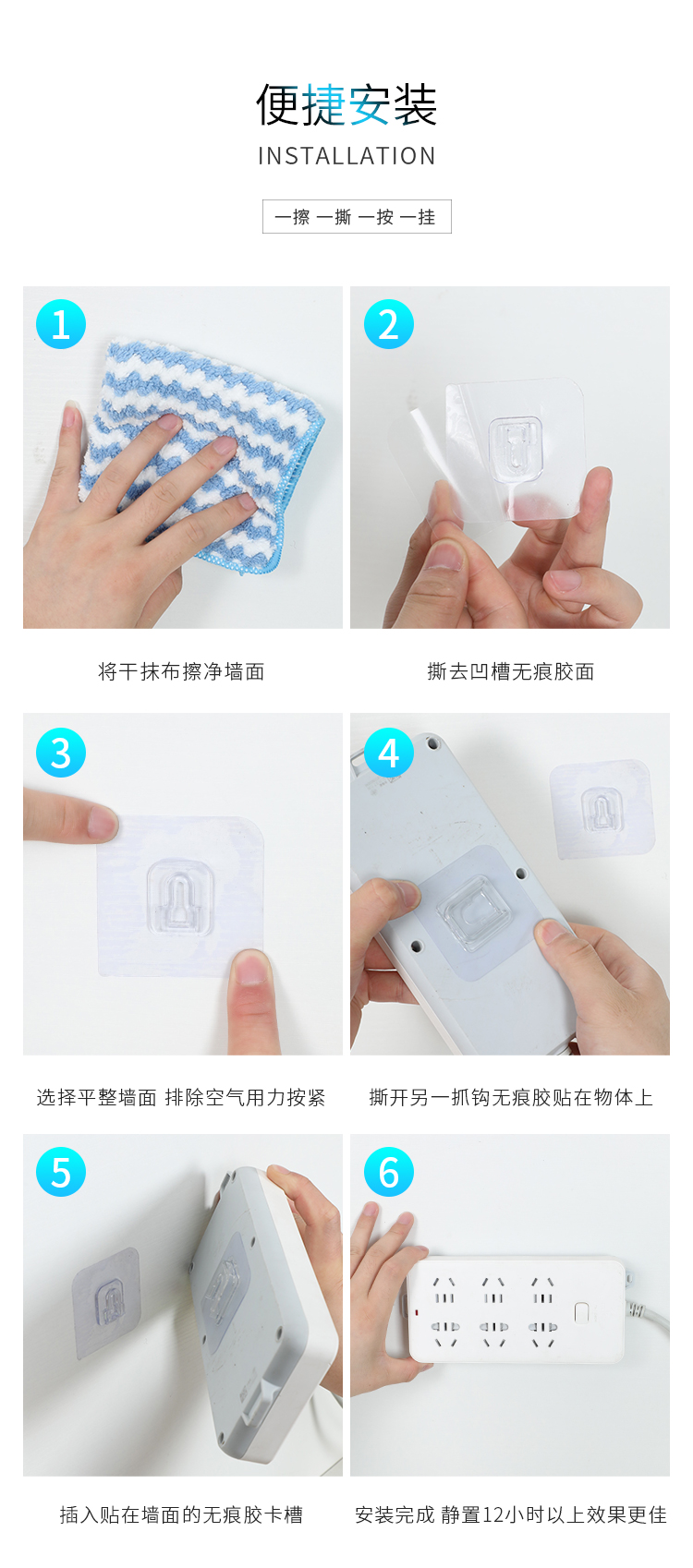 便捷安装
INSTALLATION

一擦 一撕 一按 一挂

1

将干抹布擦净墙面

2

撕去凹槽无痕胶面

3

选择平整墙面 排除空气用力按紧

4

撕开另一抓钩无痕胶贴在物体上

5

插入贴在墙面的无痕胶卡槽

6

安装完成 静置12小时以上效果更佳