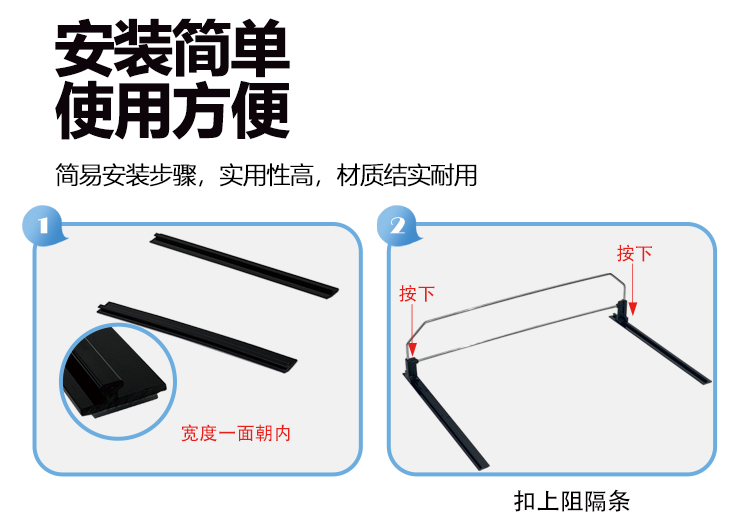 安装简单
使用方便

简易安装步骤，实用性高，材质结实耐用

1

宽度一面朝内

2

按下

按下

扣上阻隔条