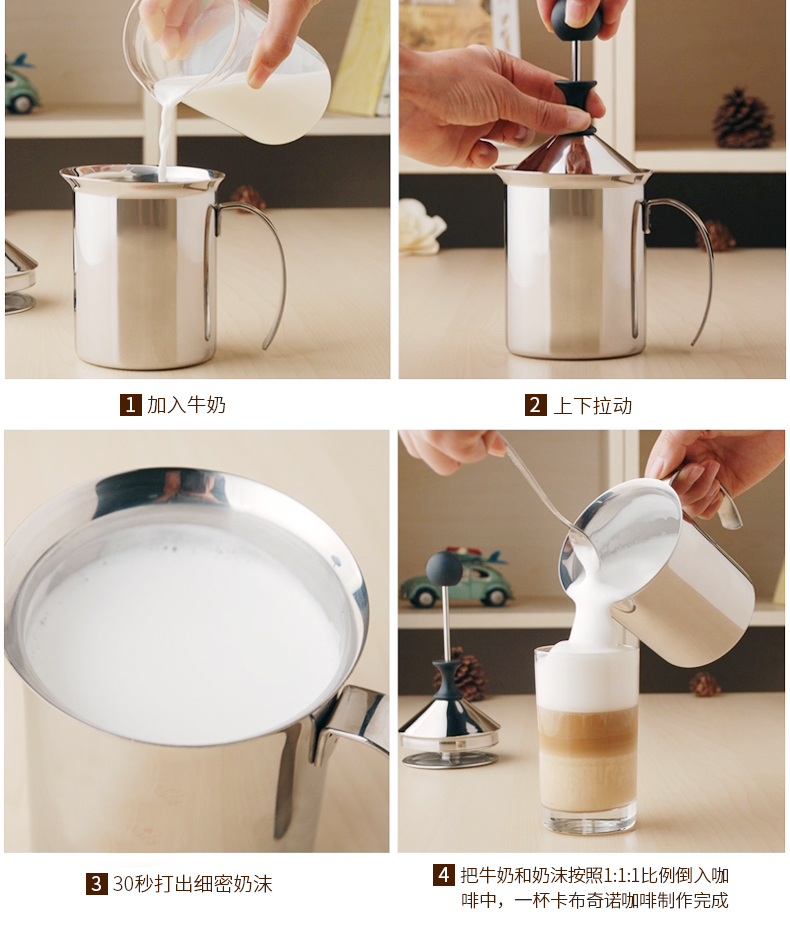 1 加入牛奶

2 上下拉动

3 30秒打出细密奶沫

4 把牛奶和奶沫按照1:1:1比例倒入咖啡中，一杯卡布奇诺咖啡制作完成