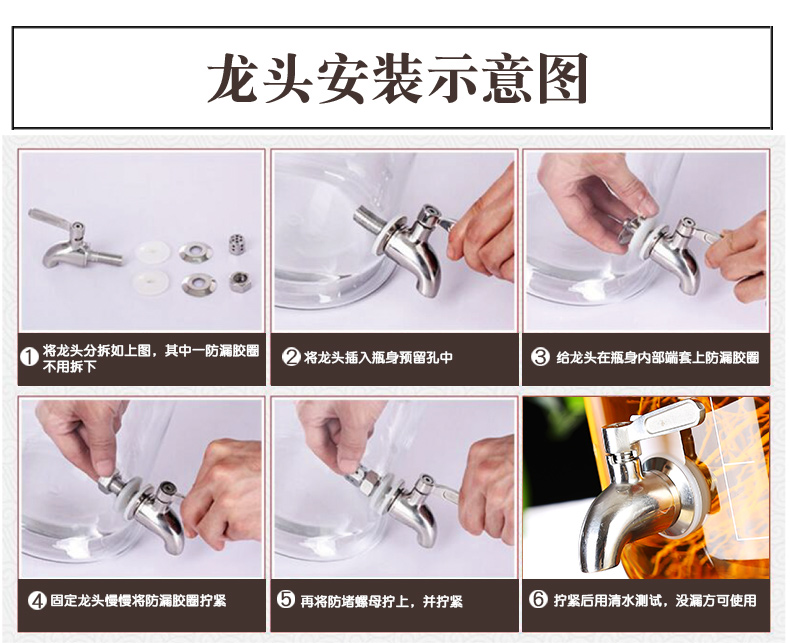 龙头安装示意图

❶ 将龙头分拆如上图，其中一防漏胶圈不用拆下

❷ 将龙头插入瓶身预留孔中

❸ 给龙头在瓶身内部端套上防漏胶圈

❹ 固定龙头慢慢将防漏胶圈拧紧

❺ 再将防堵螺母拧上，并拧紧

❻ 拧紧后用清水测试，没漏方可使用