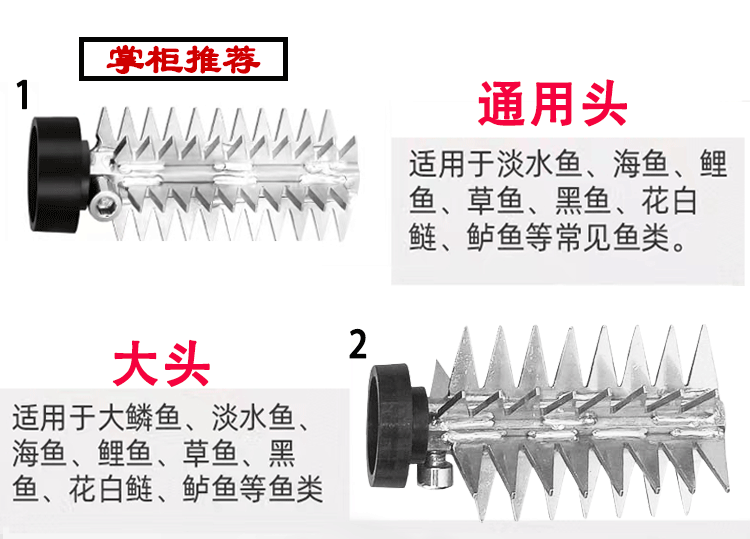 掌柜推荐

1

通用头

适用于淡水鱼、海鱼、鲤鱼、草鱼、黑鱼、花白鲢、鲈鱼等常见鱼类。

大头

适用于大鳞鱼、淡水鱼、海鱼、鲤鱼、草鱼、黑鱼、花白鲢、鲈鱼等鱼类

2