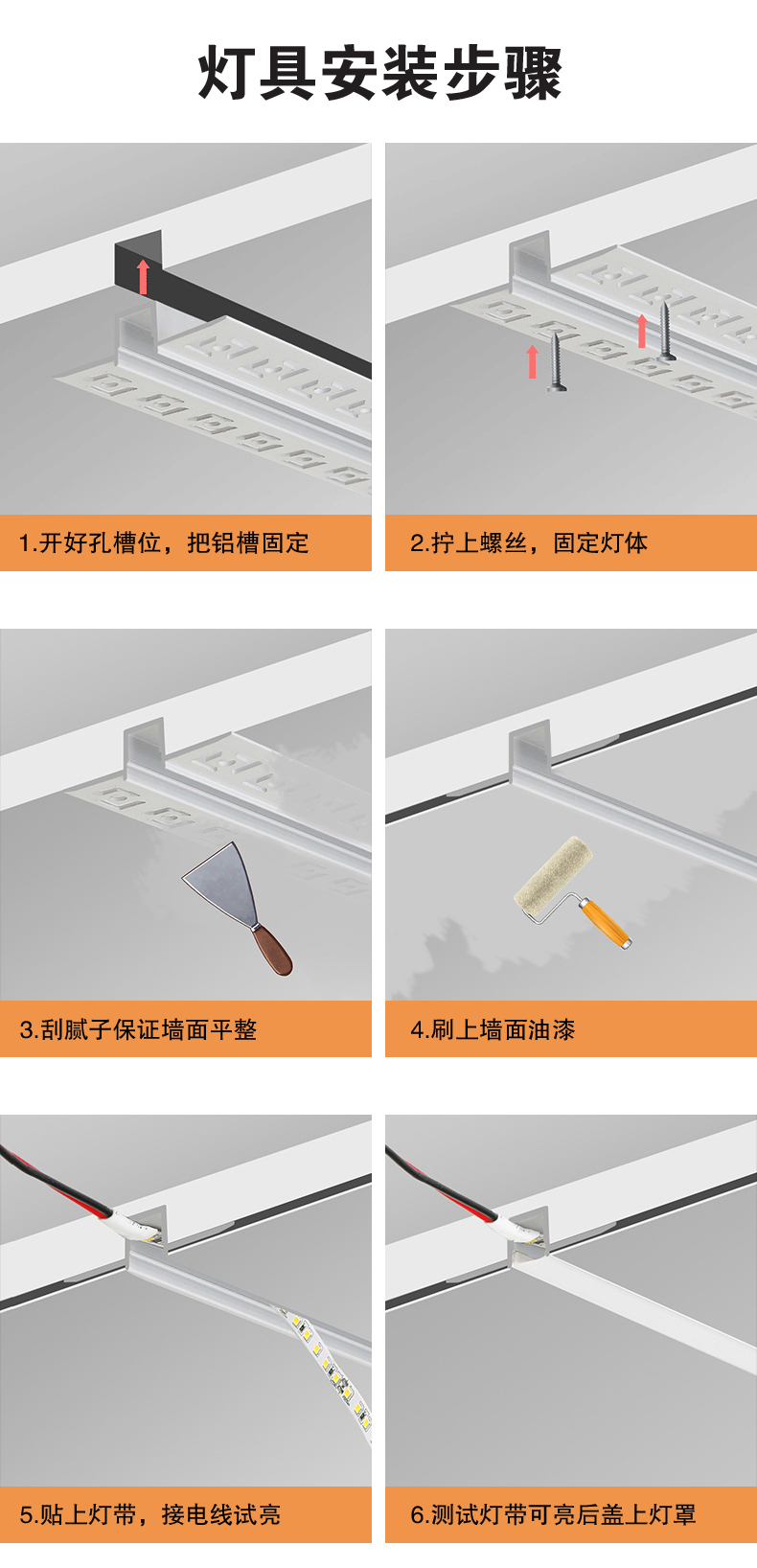 灯具安装步骤

1.开好孔槽位，把铝槽固定

2.拧上螺丝，固定灯体

3.刮腻子保证墙面平整

4.刷上墙面油漆

5.贴上灯带，接电线试亮

6.测试灯带可亮后盖上灯罩