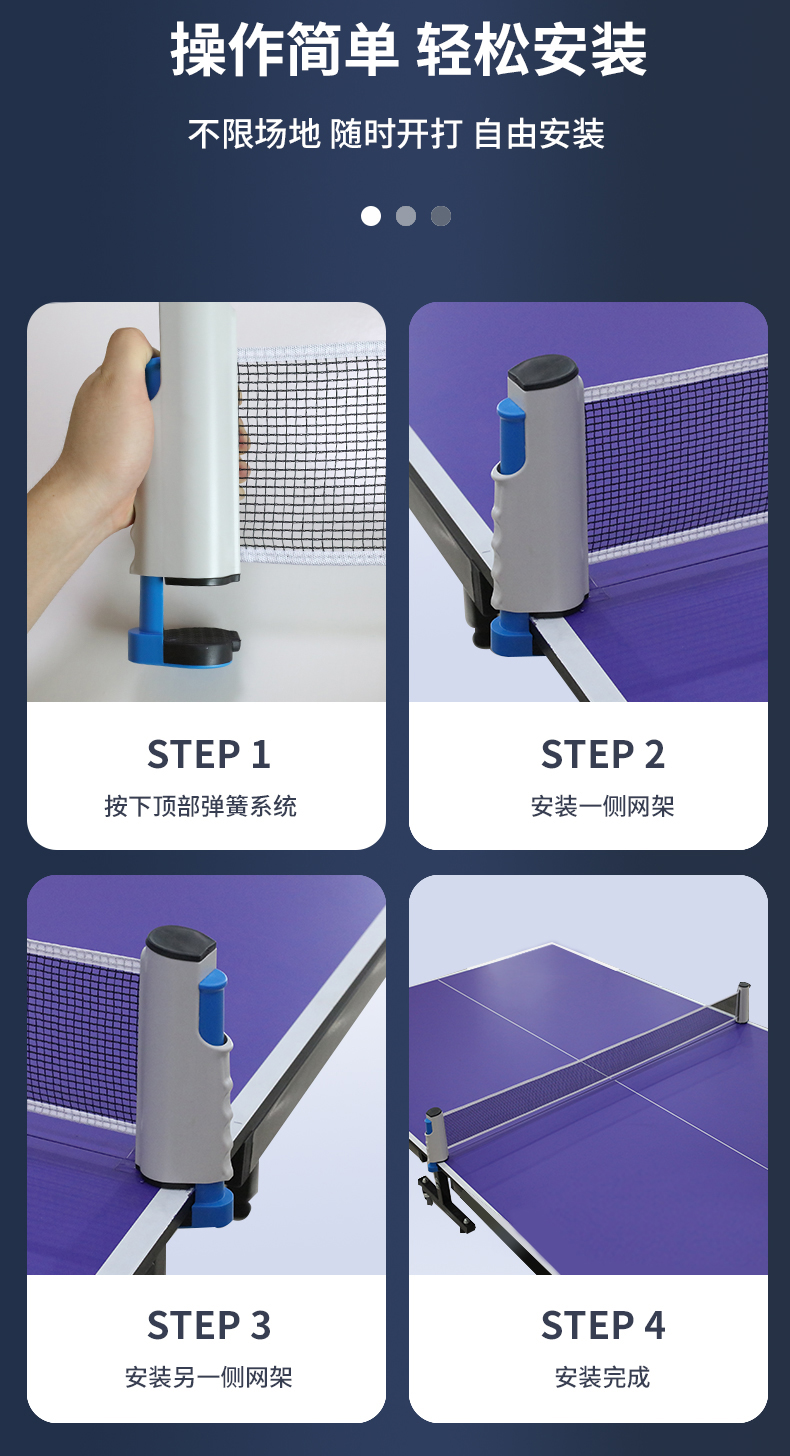 操作简单 轻松安装

不限场地 随时开打 自由安装

STEP 1
按下顶部弹簧系统

STEP 2
安装一侧网架

STEP 3
安装另一侧网架

STEP 4
安装完成