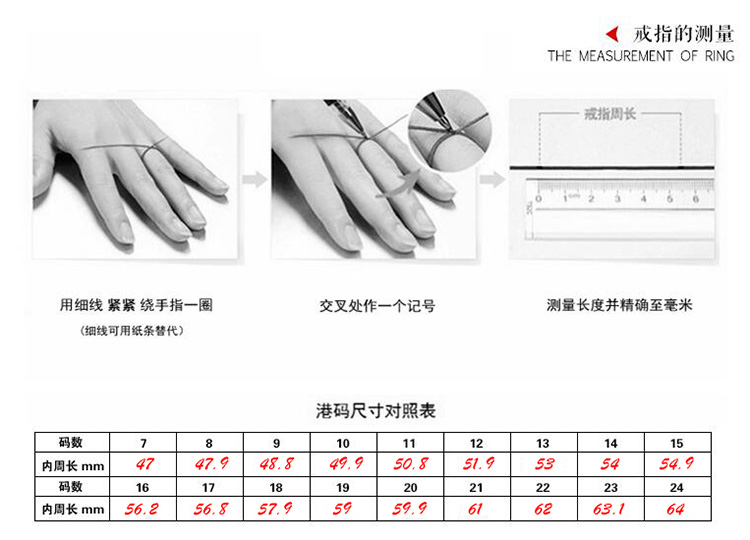 戒指的测量
THE MEASUREMENT OF RING

戒指周长

0 1cm 2 3 4 5 6

用细线 紧紧 绕手指一圈
（细线可用纸条替代）

交叉处作一个记号

测量长度并精确至毫米

港码尺寸对照表

| 码数 | 7 | 8 | 9 | 10 | 11 | 12 | 13 | 14 | 15 |
|---|---|---|---|---|---|---|---|---|---|
| 内周长 mm | 47 | 47.9 | 48.8 | 49.9 | 50.8 | 51.9 | 53 | 54 | 54.9 |
| 码数 | 16 | 17 | 18 | 19 | 20 | 21 | 22 | 23 | 24 |
| 内周长 mm | 56.2 | 56.8 | 57.9 | 59 | 59.9 | 61 | 62 | 63.1 | 64 |