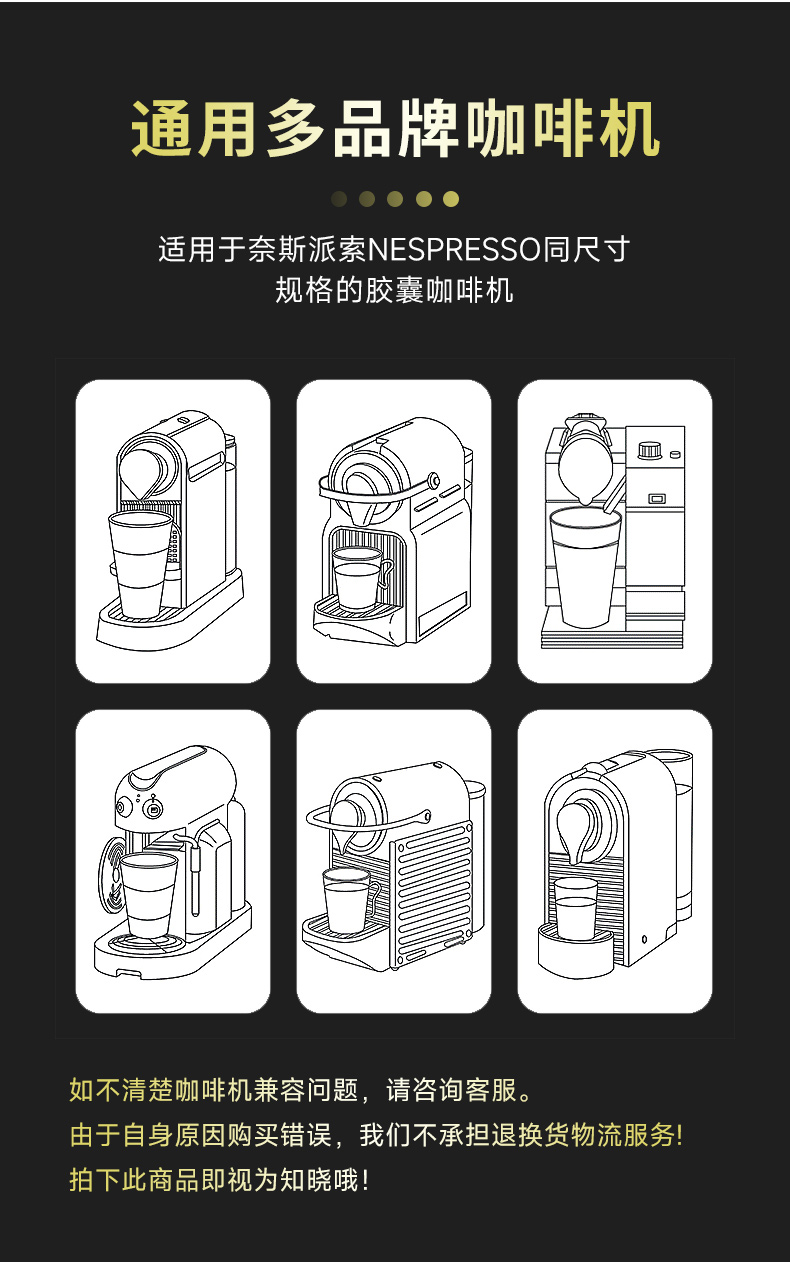 通用多品牌咖啡机

适用于奈斯派索NESPRESSO同尺寸规格的胶囊咖啡机

如不清楚咖啡机兼容问题，请咨询客服。
由于自身原因购买错误，我们不承担退换货物流服务!
拍下此商品即视为知晓哦!