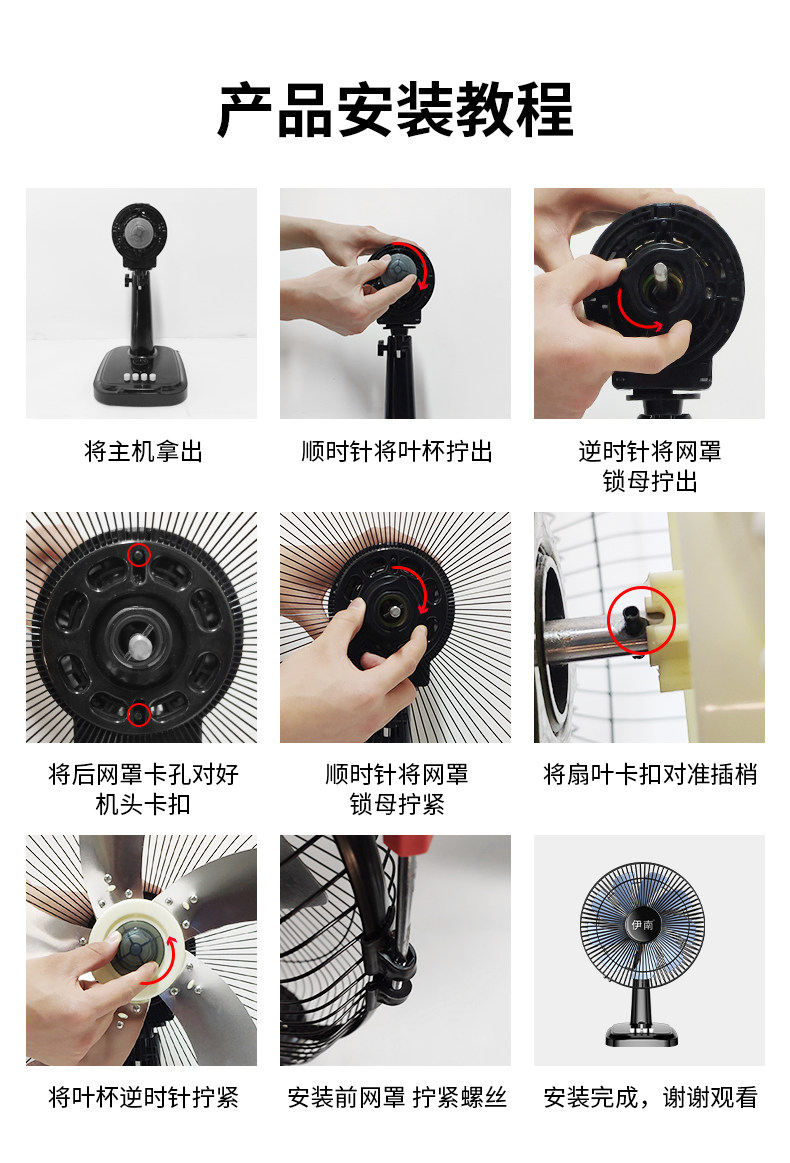 产品安装教程

将主机拿出

顺时针将叶杯拧出

逆时针将网罩锁母拧出

将后网罩卡孔对好机头卡扣

顺时针将网罩锁母拧紧

将扇叶卡扣对准插梢

将叶杯逆时针拧紧

安装前网罩 拧紧螺丝

伊南

安装完成，谢谢观看