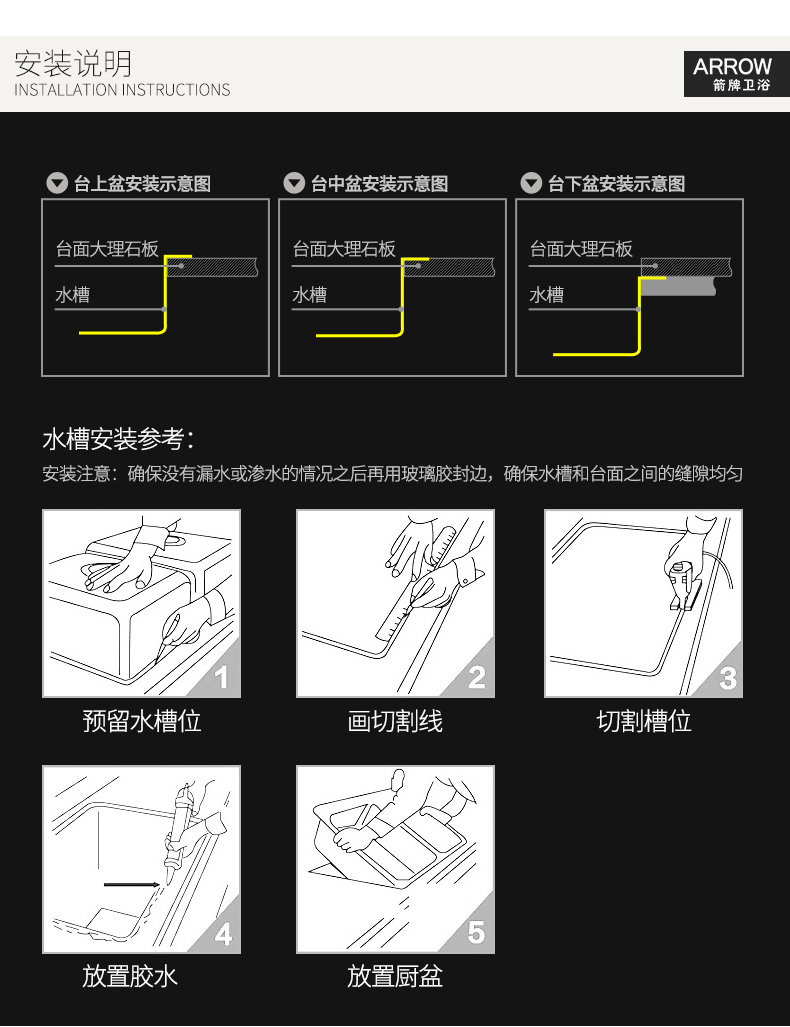 安装说明
INSTALLATION INSTRUCTIONS

ARROW
箭牌卫浴

台上盆安装示意图

台面大理石板
水槽

台中盆安装示意图

台面大理石板
水槽

台下盆安装示意图

台面大理石板
水槽

水槽安装参考：

安装注意：确保没有漏水或渗水的情况之后再用玻璃胶封边，确保水槽和台面之间的缝隙均匀

1
预留水槽位

2
画切割线

3
切割槽位

4
放置胶水

5
放置厨盆