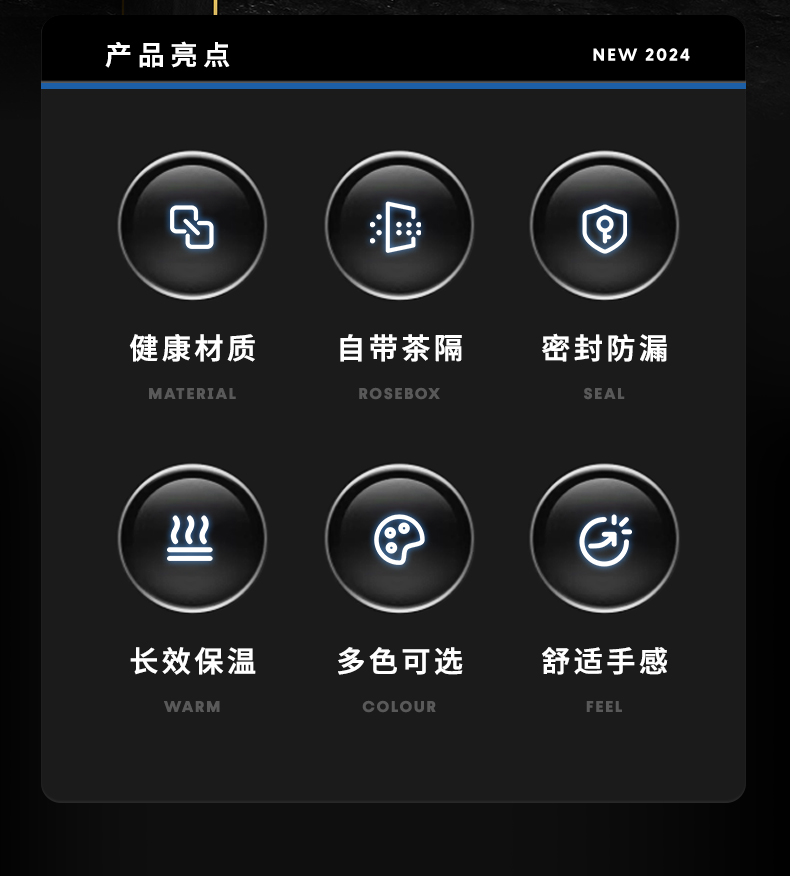 产品亮点

NEW 2024

健康材质

MATERIAL

自带茶隔

ROSEBOX

密封防漏

SEAL

长效保温

WARM

多色可选

COLOUR

舒适手感

FEEL