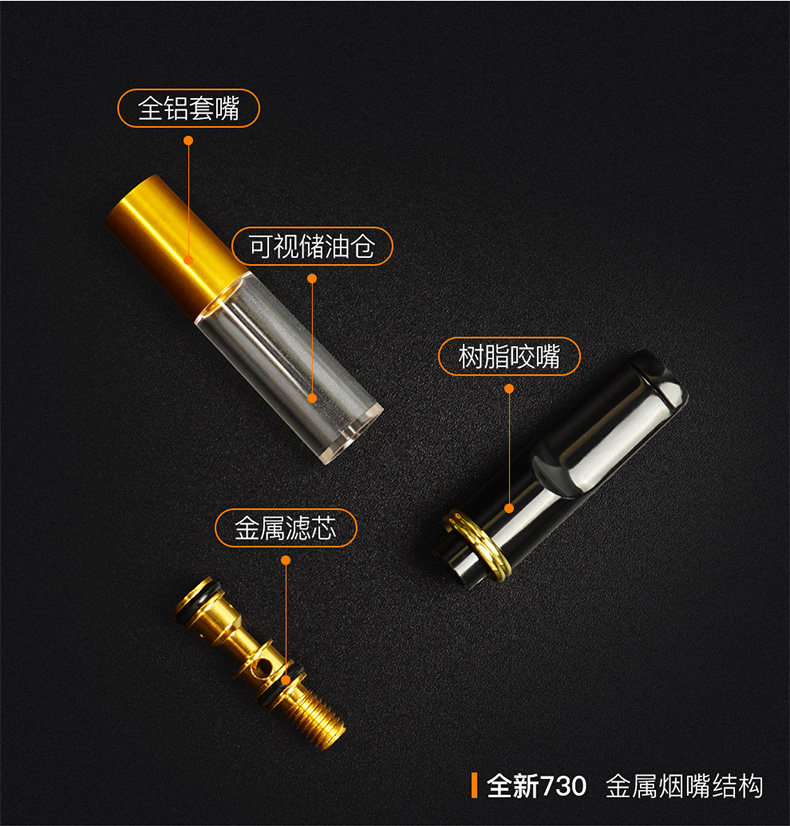 全铝套嘴

可视储油仓

树脂咬嘴

金属滤芯

全新730 金属烟嘴结构