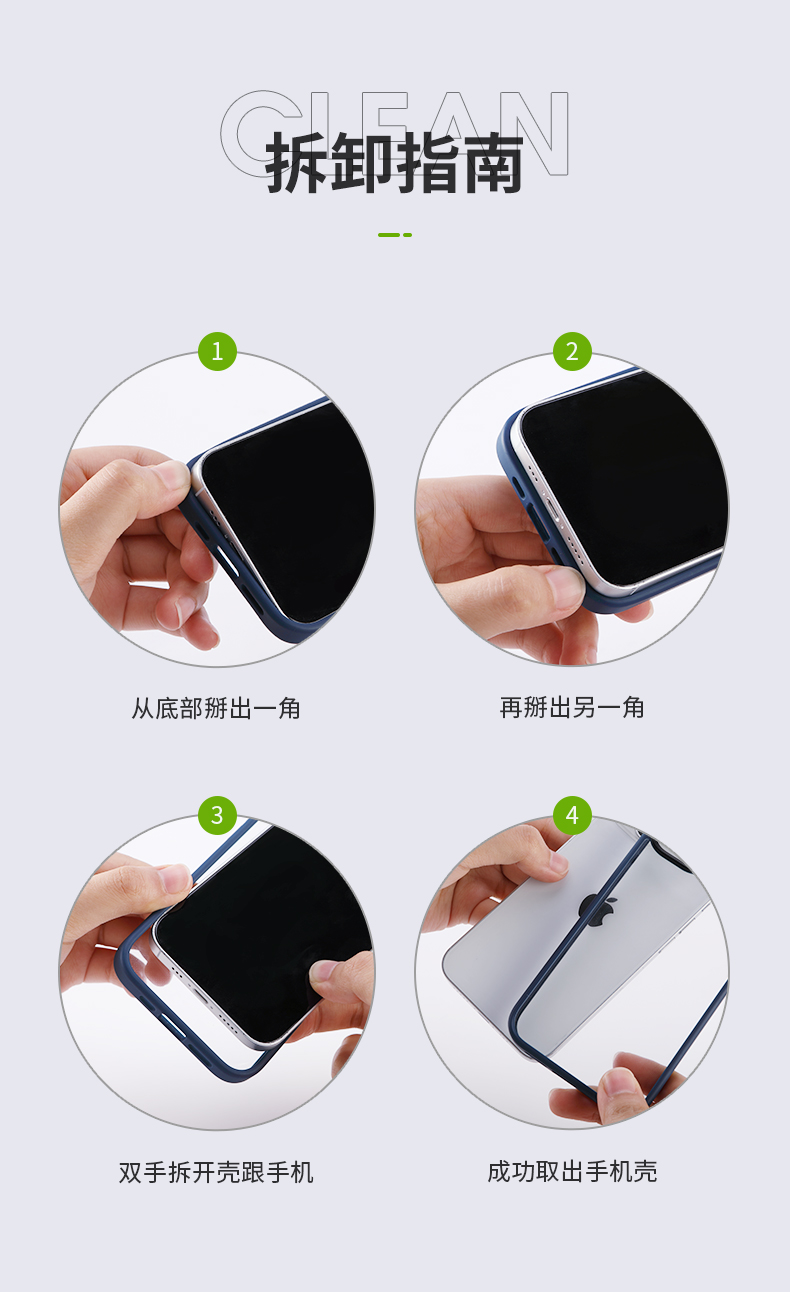 CLEAN
拆卸指南

1
从底部掰出一角

2
再掰出另一角

3
双手拆开壳跟手机

4
成功取出手机壳