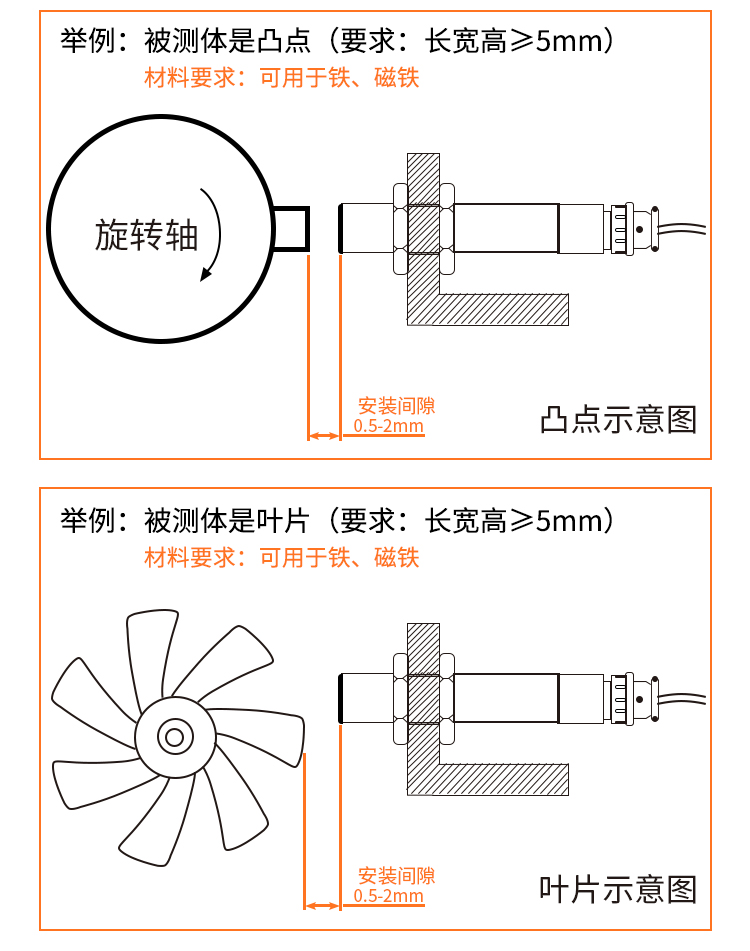 举例：被测体是凸点（要求：长宽高≥5mm）
材料要求：可用于铁、磁铁

旋转轴

安装间隙
0.5-2mm

凸点示意图

举例：被测体是叶片（要求：长宽高≥5mm）
材料要求：可用于铁、磁铁

安装间隙
0.5-2mm

叶片示意图