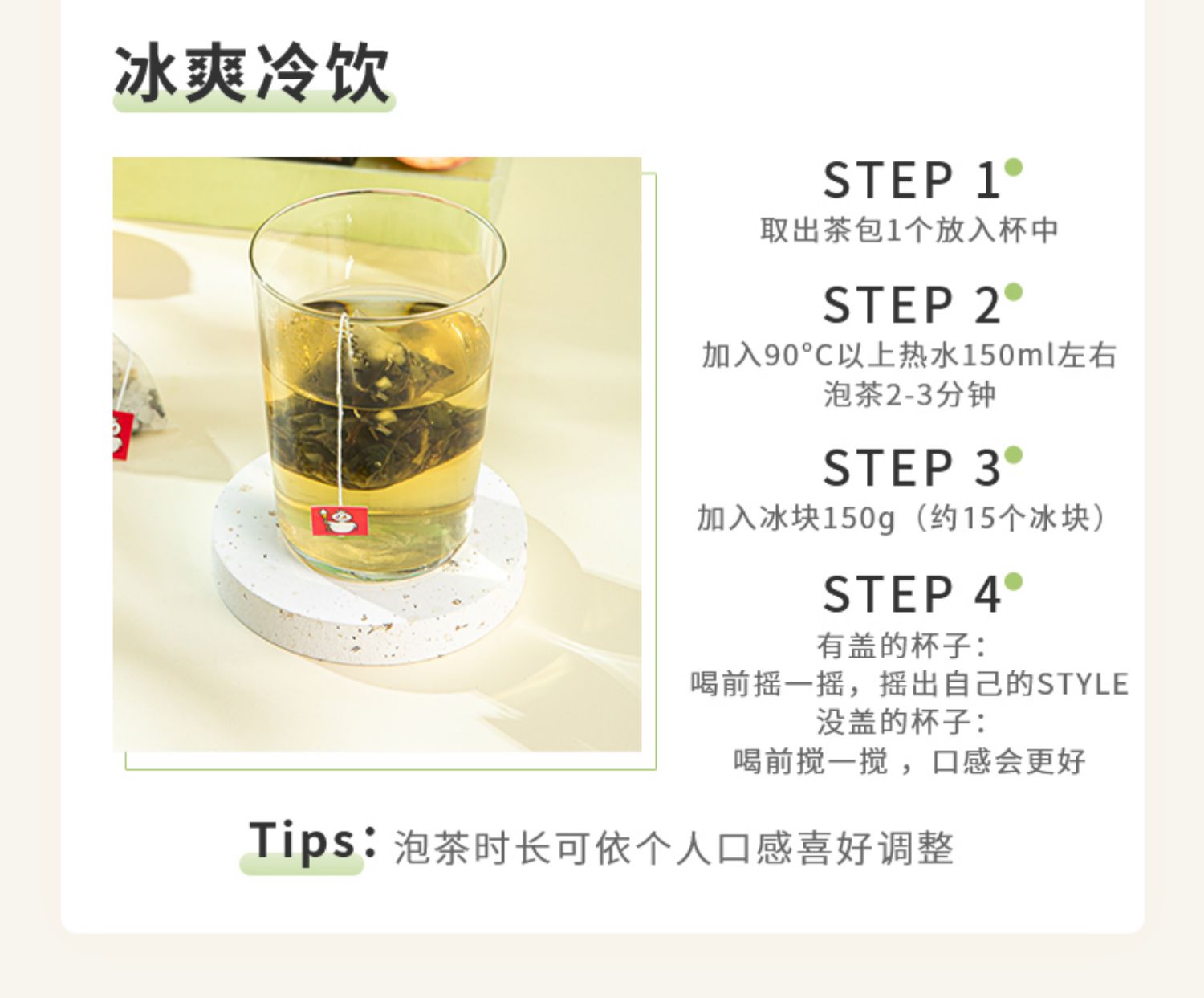 冰爽冷饮

STEP 1
取出茶包1个放入杯中

STEP 2
加入90°C以上热水150ml左右
泡茶2-3分钟

STEP 3
加入冰块150g（约15个冰块）

STEP 4
有盖的杯子：
喝前摇一摇，摇出自己的STYLE
没盖的杯子：
喝前搅一搅 ，口感会更好

Tips：泡茶时长可依个人口感喜好调整