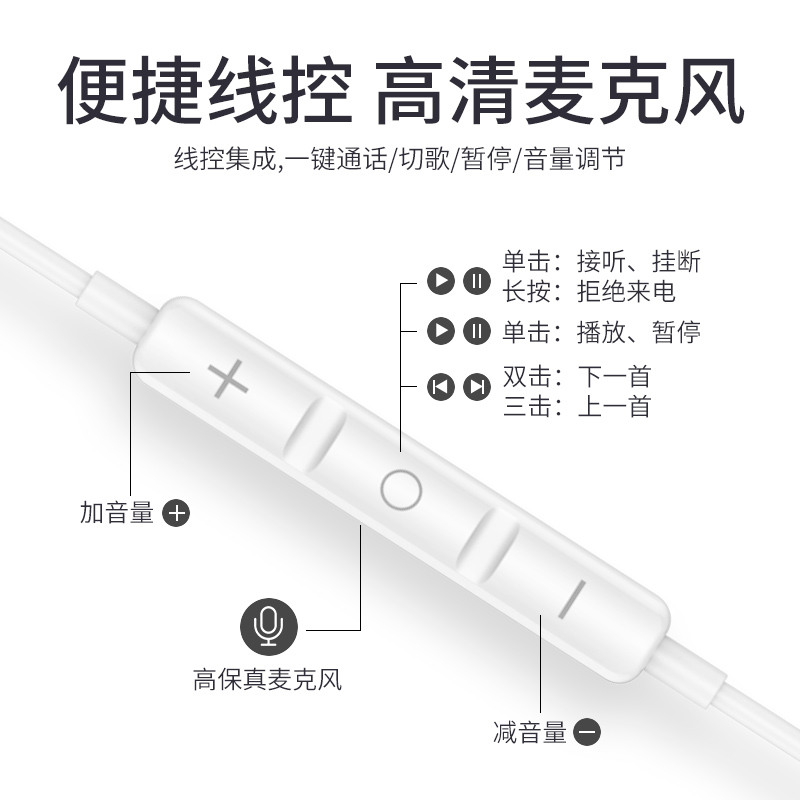 便捷线控 高清麦克风

线控集成,一键通话/切歌/暂停/音量调节

单击：接听、挂断
长按：拒绝来电

单击：播放、暂停

双击：下一首
三击：上一首

加音量

高保真麦克风

减音量