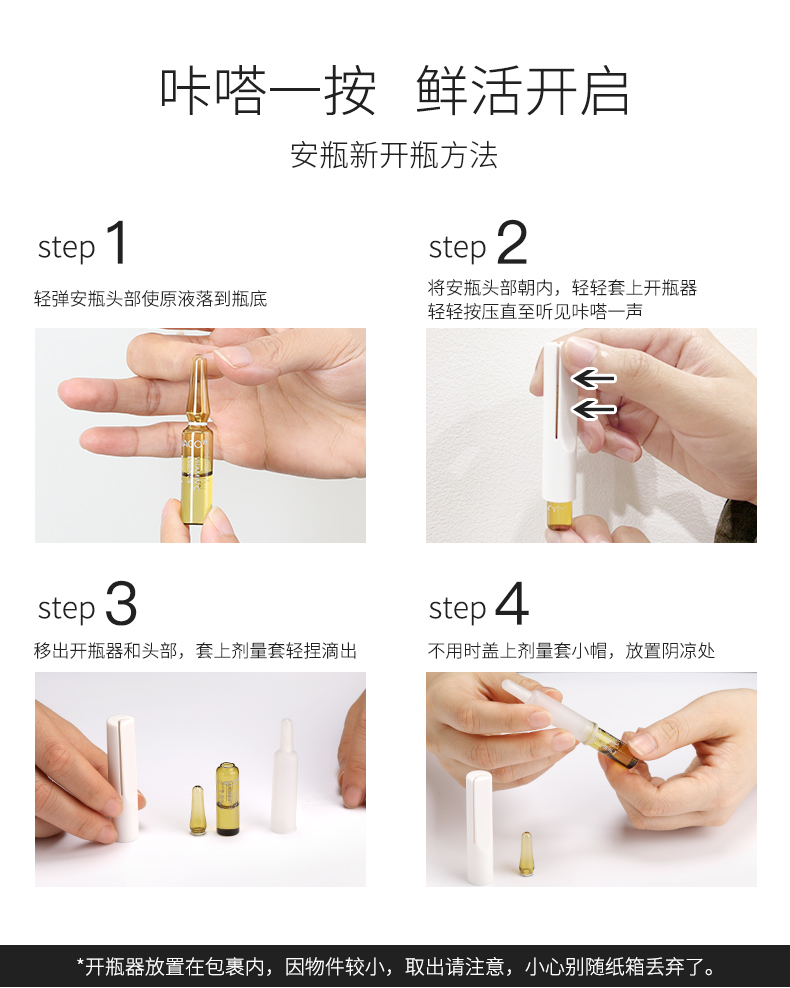 咔嗒一按　鲜活开启

安瓶新开瓶方法

step 1

轻弹安瓶头部使原液落到瓶底

step 2

将安瓶头部朝内，轻轻套上开瓶器
轻轻按压直至听见咔嗒一声

step 3

移出开瓶器和头部，套上剂量套轻捏滴出

step 4

不用时盖上剂量套小帽，放置阴凉处

*开瓶器放置在包裹内，因物件较小，取出请注意，小心别随纸箱丢弃了。