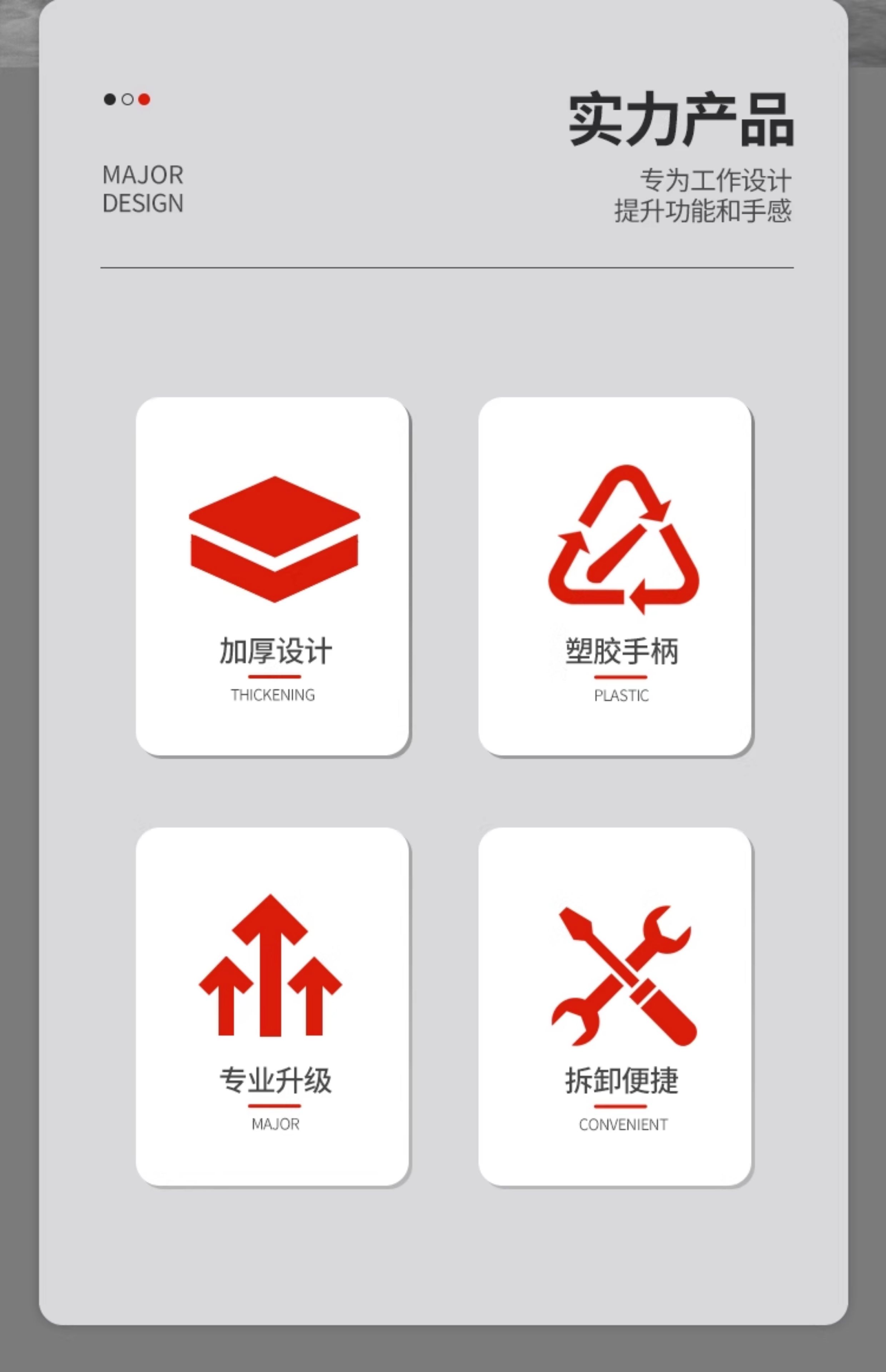 MAJOR
DESIGN

实力产品

专为工作设计
提升功能和手感

加厚设计
THICKENING

塑胶手柄
PLASTIC

专业升级
MAJOR

拆卸便捷
CONVENIENT