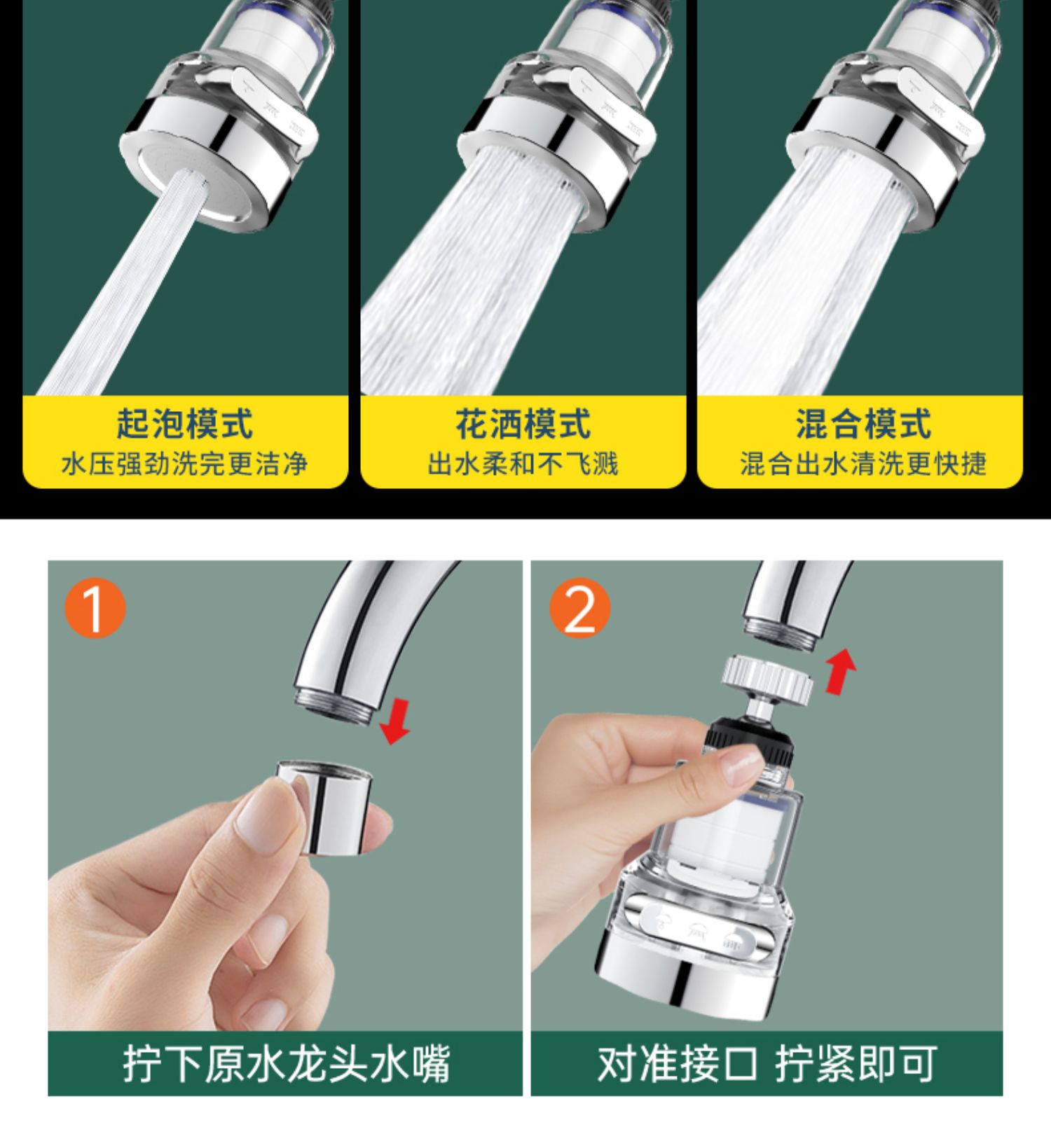 起泡模式
水压强劲洗完更洁净

花洒模式
出水柔和不飞溅

混合模式
混合出水清洗更快捷

1

拧下原水龙头水嘴

2

对准接口 拧紧即可