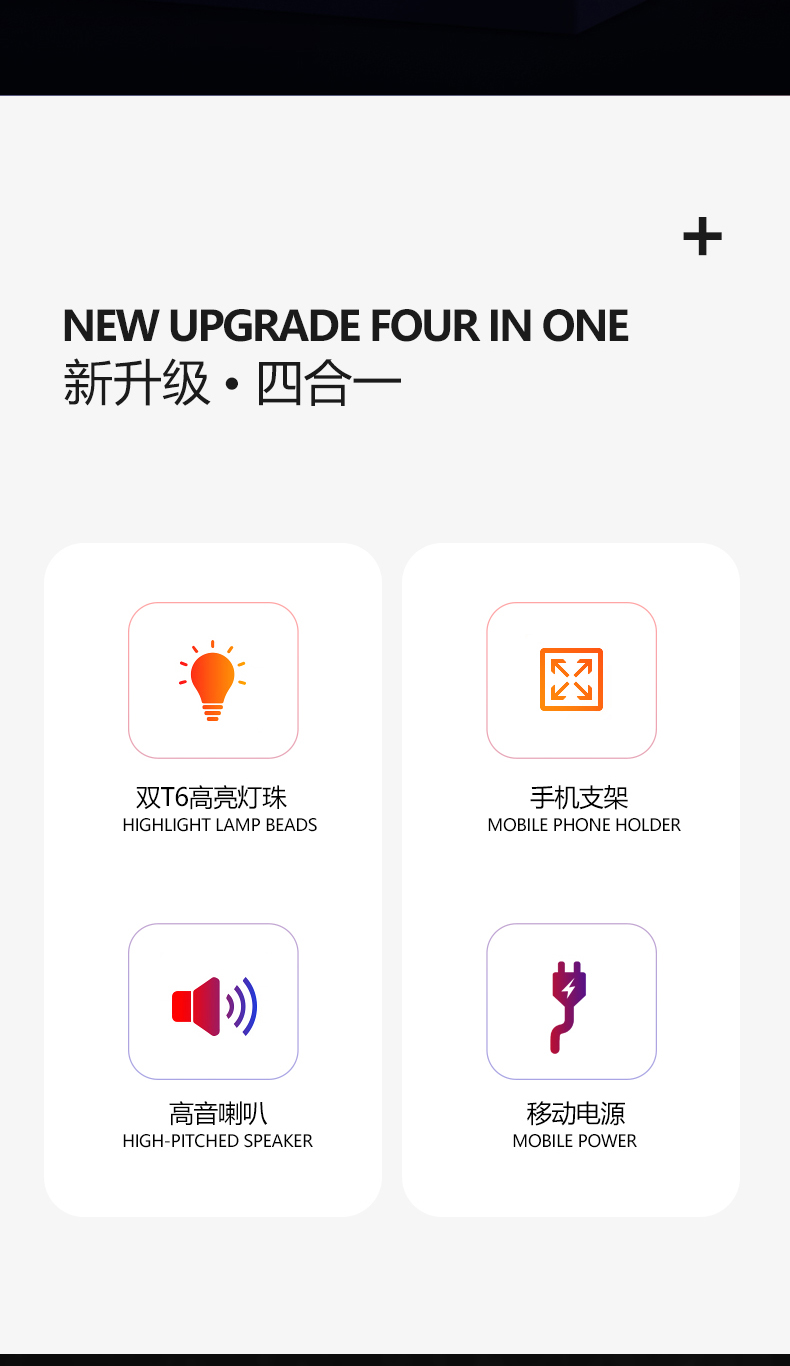 +

NEW UPGRADE FOUR IN ONE
新升级 • 四合一

双T6高亮灯珠
HIGHLIGHT LAMP BEADS

高音喇叭
HIGH-PITCHED SPEAKER

手机支架
MOBILE PHONE HOLDER

移动电源
MOBILE POWER