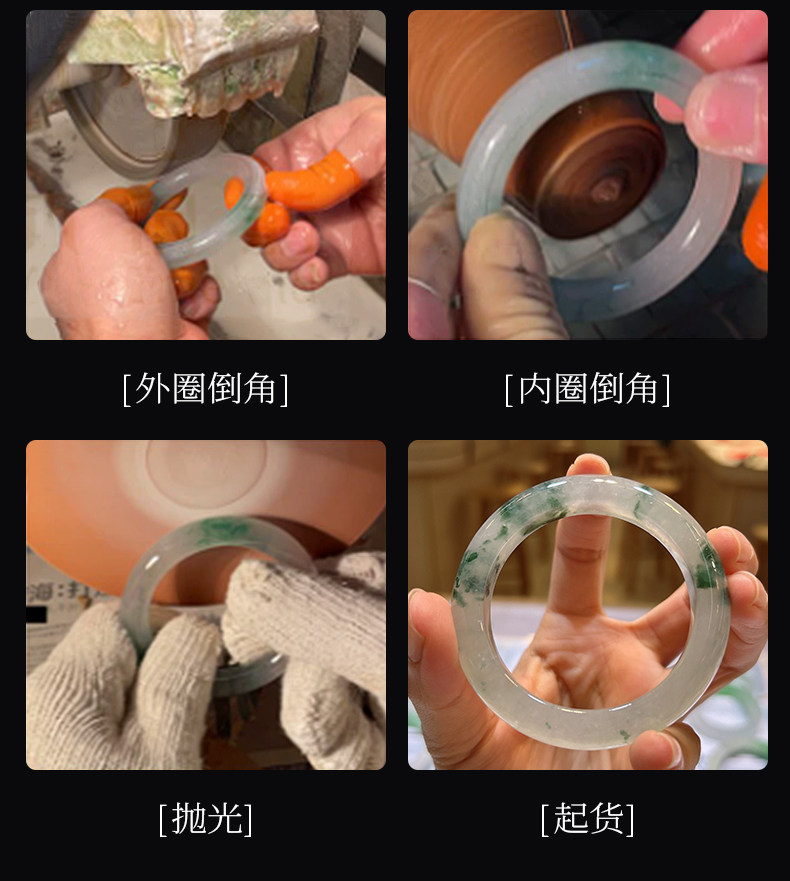 [外圈倒角]

[内圈倒角]

[抛光]

[起货]