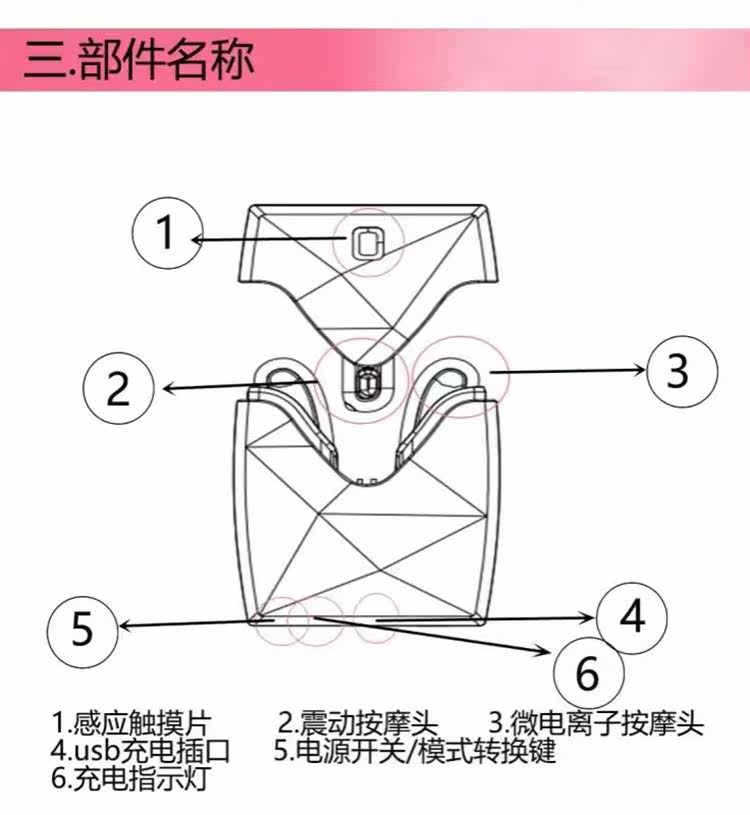 三.部件名称

1

2

3

5

4

6

1.感应触摸片　2.震动按摩头　3.微电离子按摩头
4.usb充电插口　5.电源开关/模式转换键
6.充电指示灯