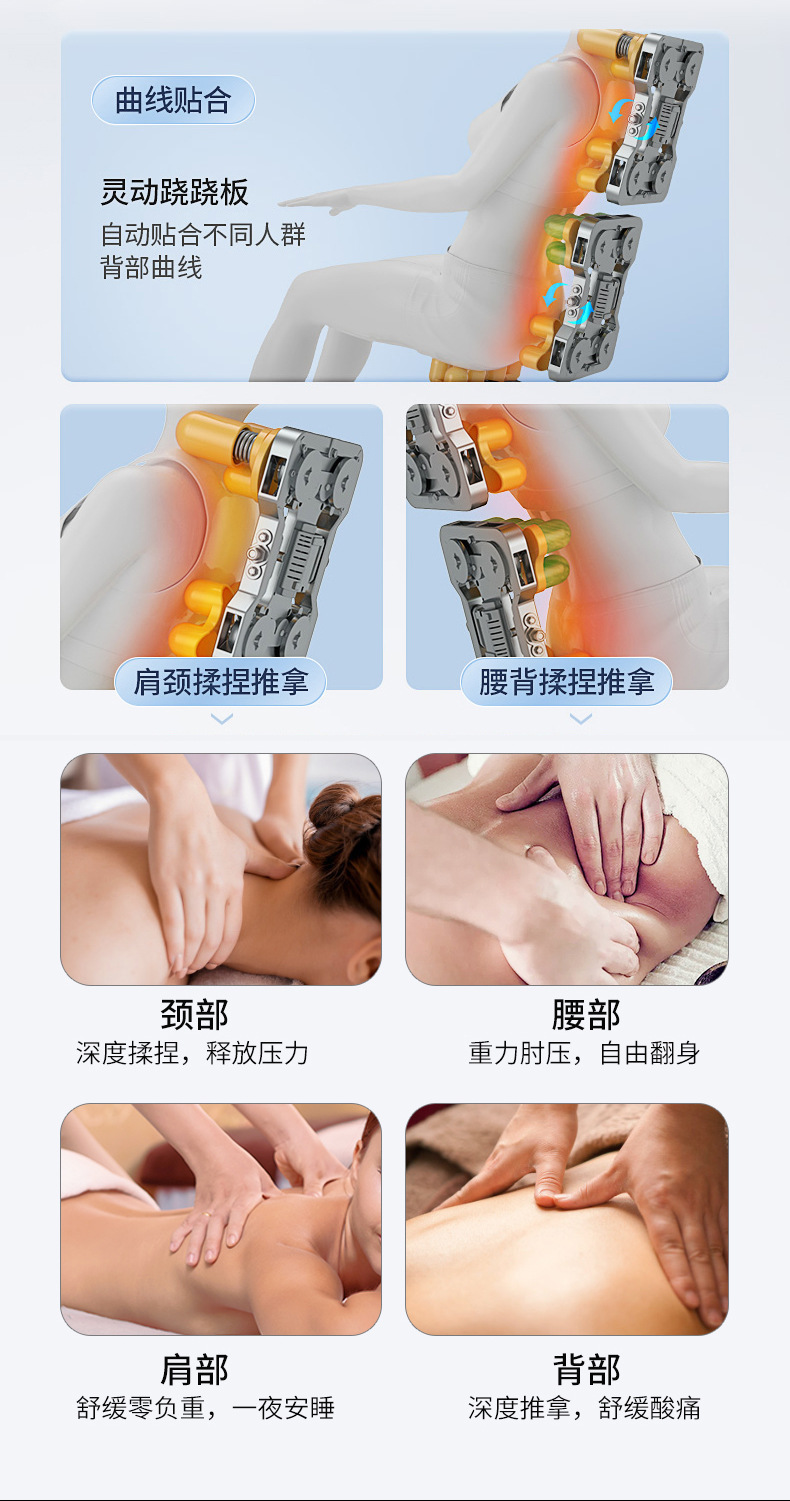 曲线贴合

灵动跷跷板
自动贴合不同人群
背部曲线

肩颈揉捏推拿

腰背揉捏推拿

颈部
深度揉捏，释放压力

腰部
重力肘压，自由翻身

肩部
舒缓零负重，一夜安睡

背部
深度推拿，舒缓酸痛