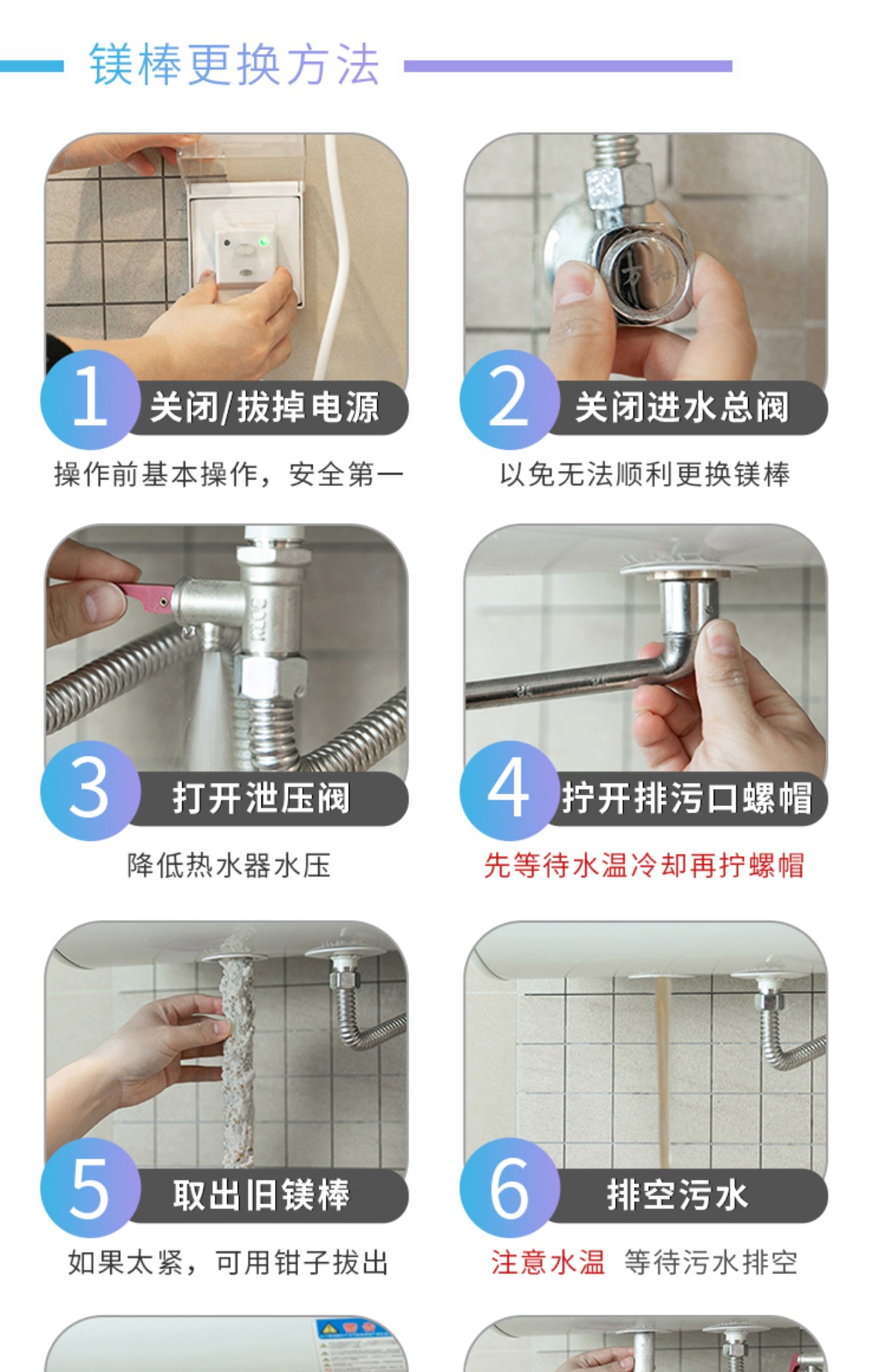 镁棒更换方法

1 关闭/拔掉电源
操作前基本操作，安全第一

2 关闭进水总阀
以免无法顺利更换镁棒

3 打开泄压阀
降低热水器水压

4 拧开排污口螺帽
先等待水温冷却再拧螺帽

5 取出旧镁棒
如果太紧，可用钳子拔出

6 排空污水
注意水温 等待污水排空