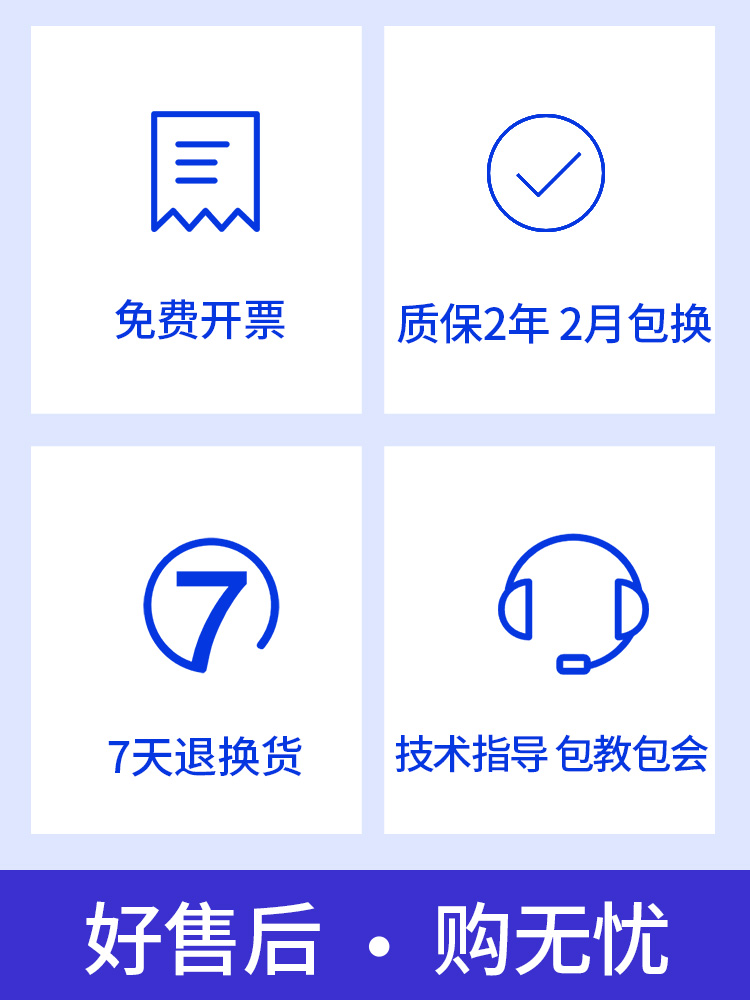 免费开票

质保2年 2月包换

7

7天退换货

技术指导 包教包会

好售后 · 购无忧