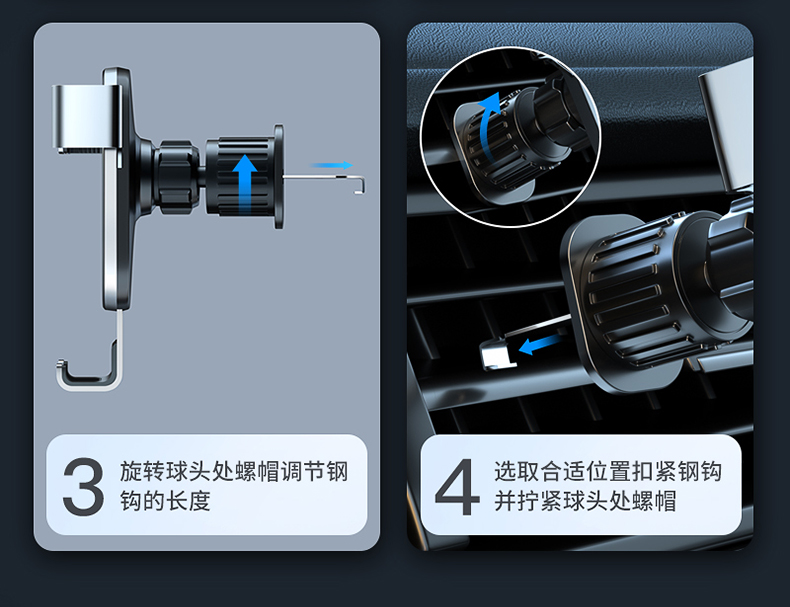 3 旋转球头处螺帽调节钢钩的长度

4 选取合适位置扣紧钢钩并拧紧球头处螺帽