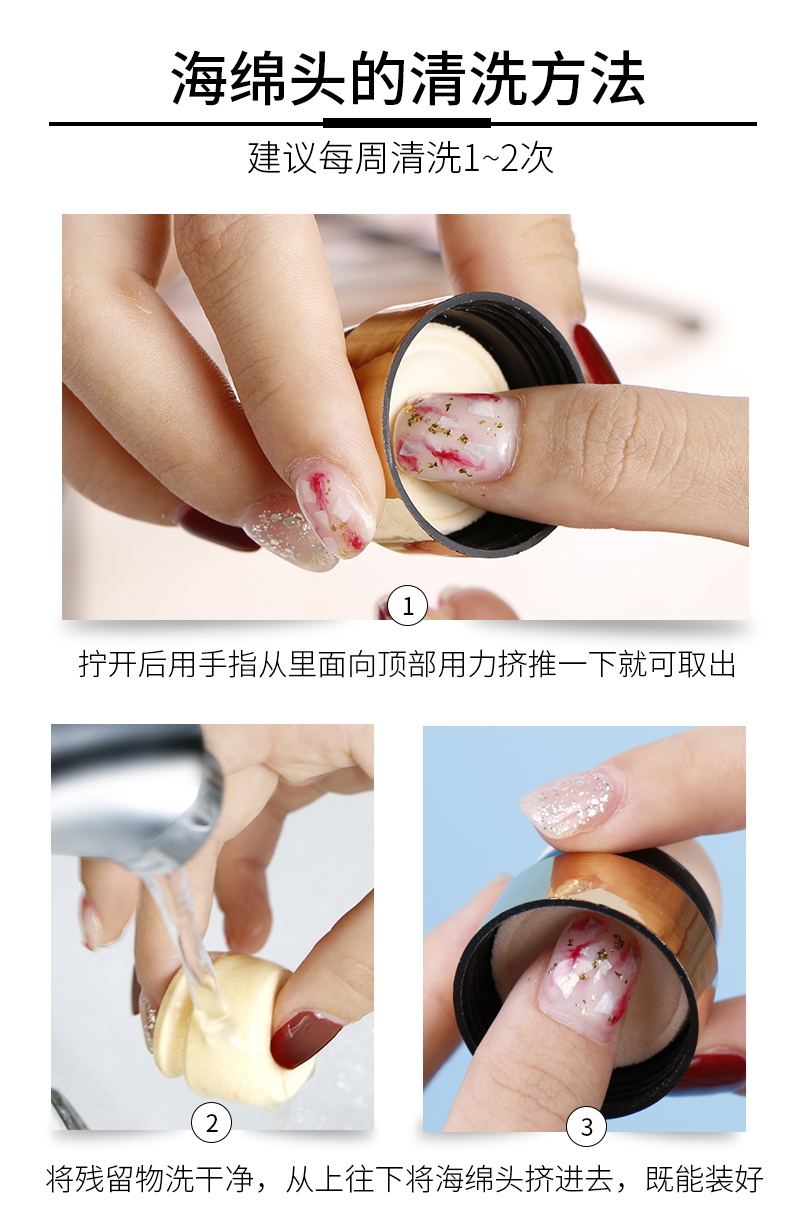 海绵头的清洗方法

建议每周清洗1~2次

1

拧开后用手指从里面向顶部用力挤推一下就可取出

2

3

将残留物洗干净，从上往下将海绵头挤进去，既能装好