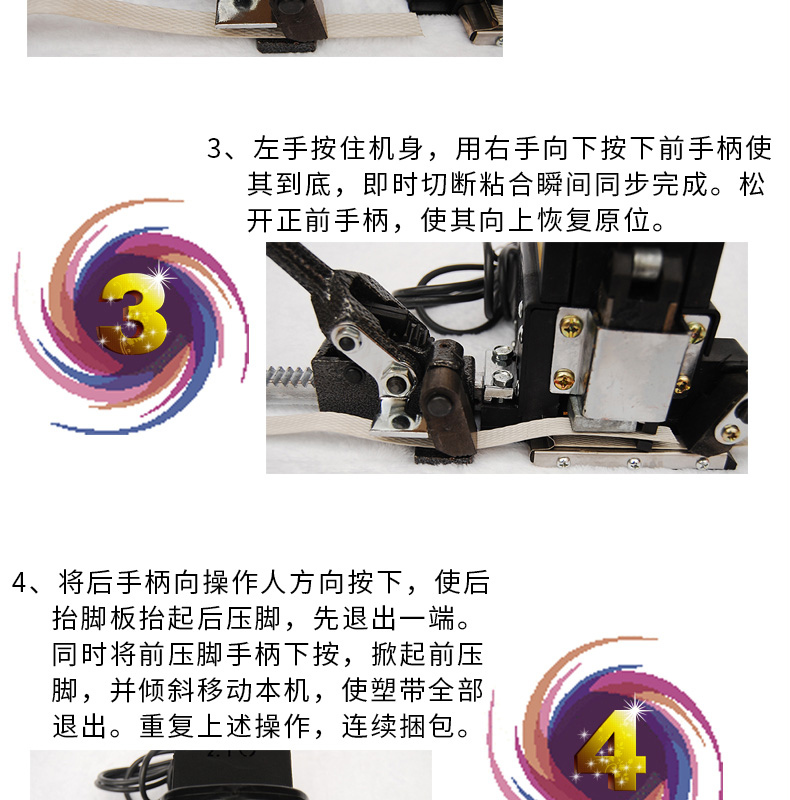 3、左手按住机身，用右手向下按下前手柄使其到底，即时切断粘合瞬间同步完成。松开正前手柄，使其向上恢复原位。

3

4、将后手柄向操作人方向按下，使后抬脚板抬起后压脚，先退出一端。同时将前压脚手柄下按，掀起前压脚，并倾斜移动本机，使塑带全部退出。重复上述操作，连续捆包。

4