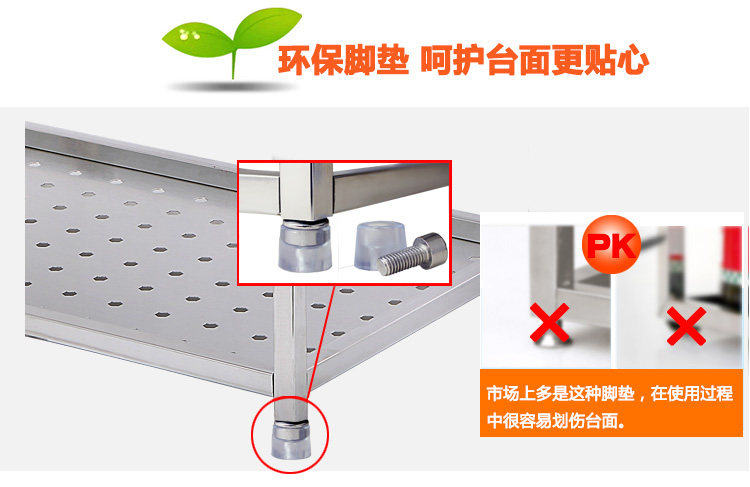 环保脚垫 呵护台面更贴心

PK

市场上多是这种脚垫，在使用过程中很容易划伤台面。