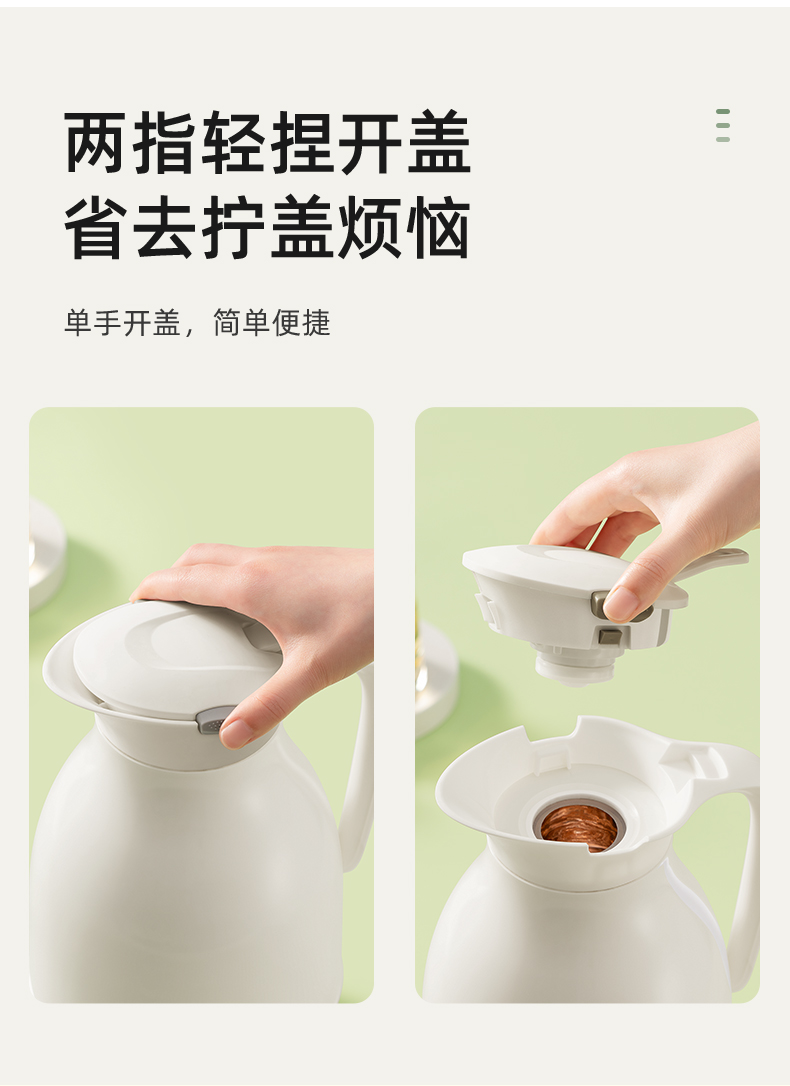 两指轻捏开盖
省去拧盖烦恼

单手开盖，简单便捷