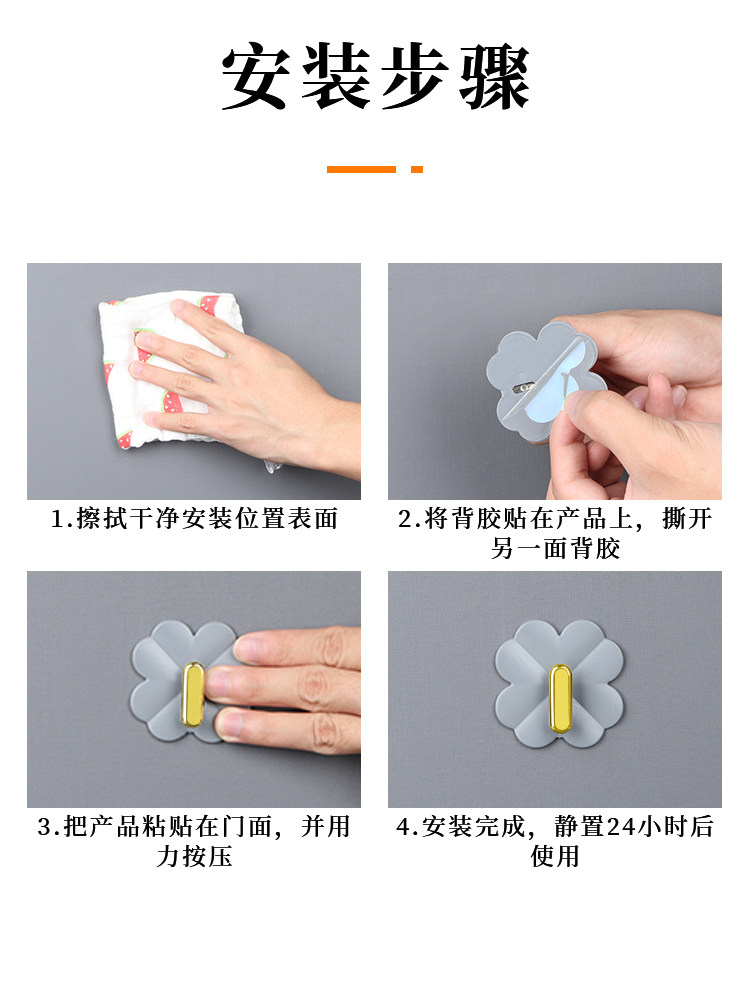 安装步骤

1.擦拭干净安装位置表面

2.将背胶贴在产品上，撕开另一面背胶

3.把产品粘贴在门面，并用力按压

4.安装完成，静置24小时后使用