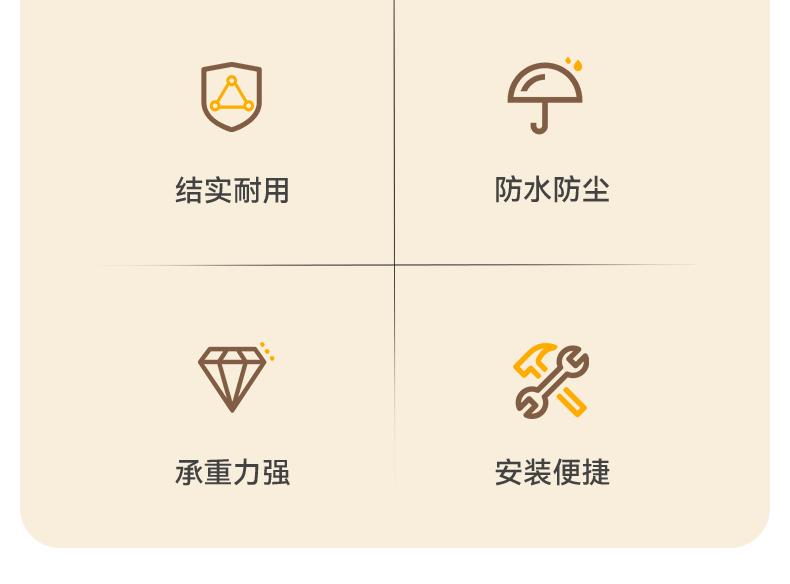 结实耐用

防水防尘

承重力强

安装便捷