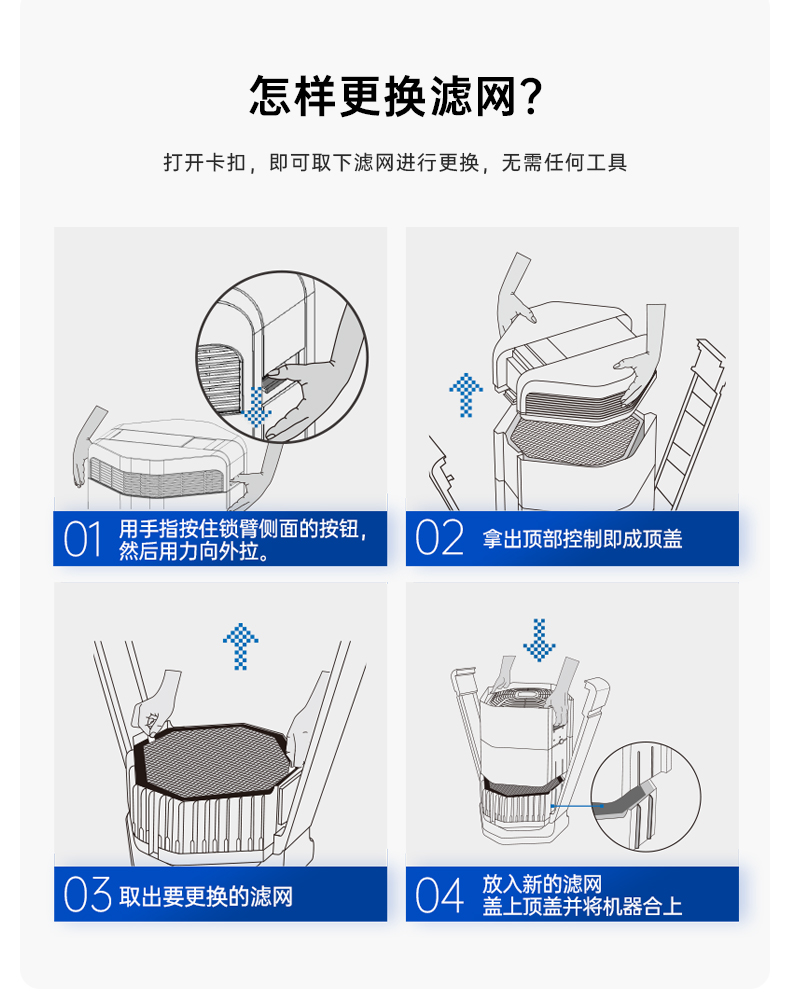 怎样更换滤网?

打开卡扣，即可取下滤网进行更换，无需任何工具

01 用手指按住锁臂侧面的按钮，然后用力向外拉。

02 拿出顶部控制即成顶盖

03 取出要更换的滤网

04 放入新的滤网 盖上顶盖并将机器合上